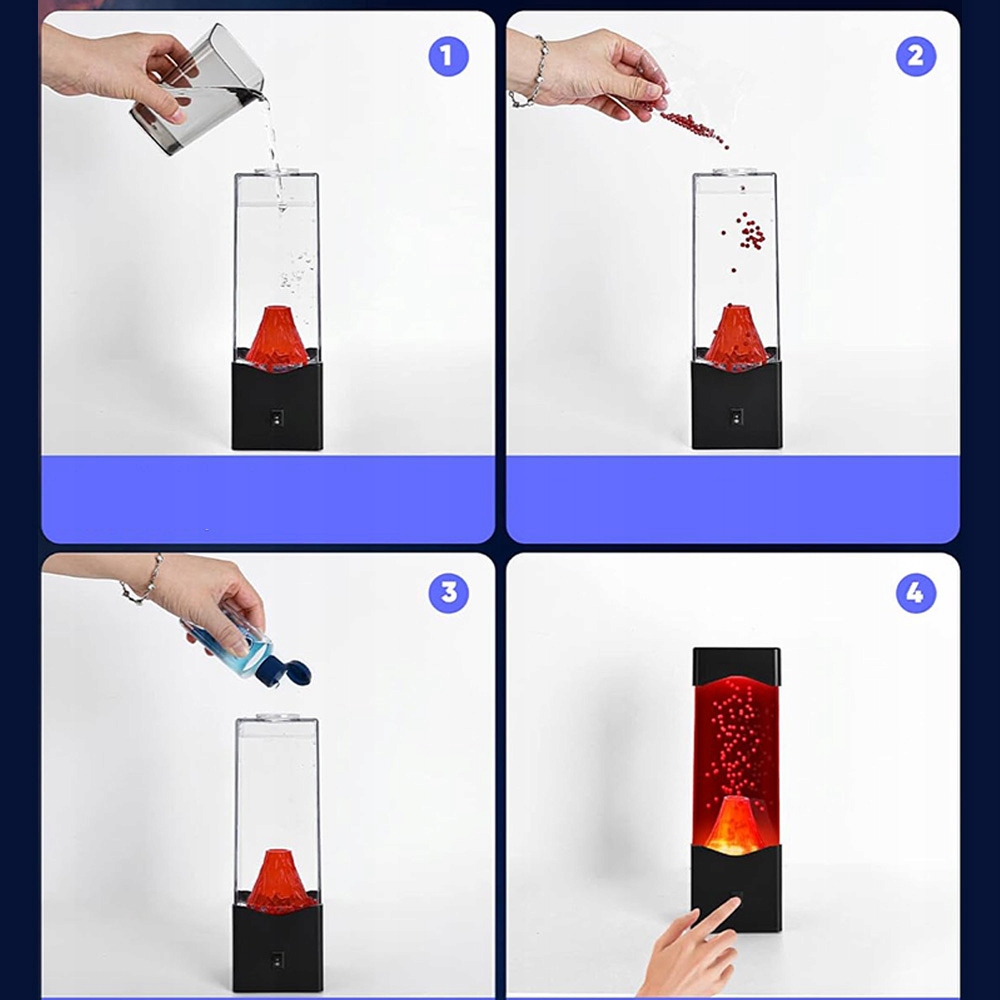 1

2

3

4