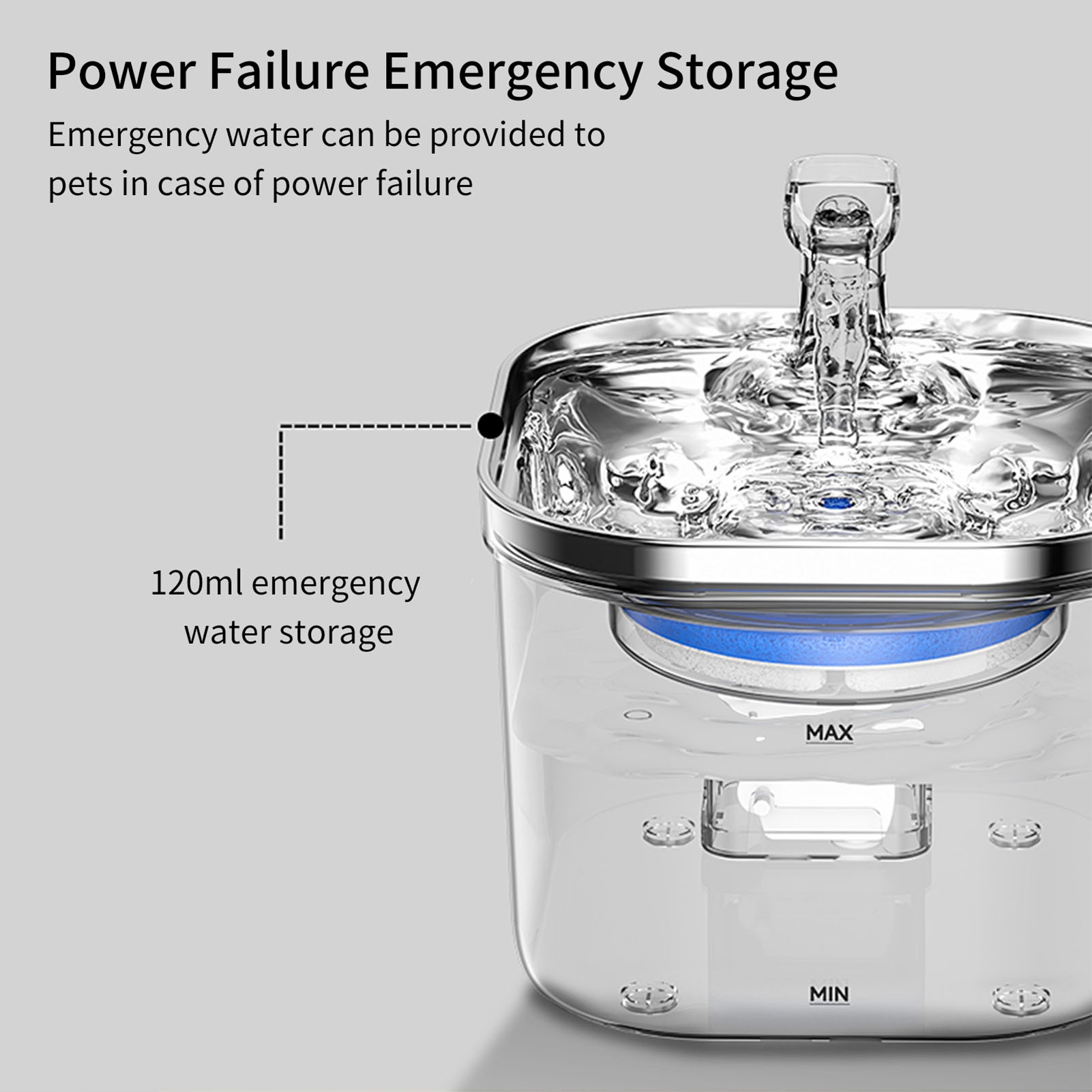 Power Failure Emergency Storage

Emergency water can be provided to pets in case of power failure

120ml emergency water storage

MAX

MIN