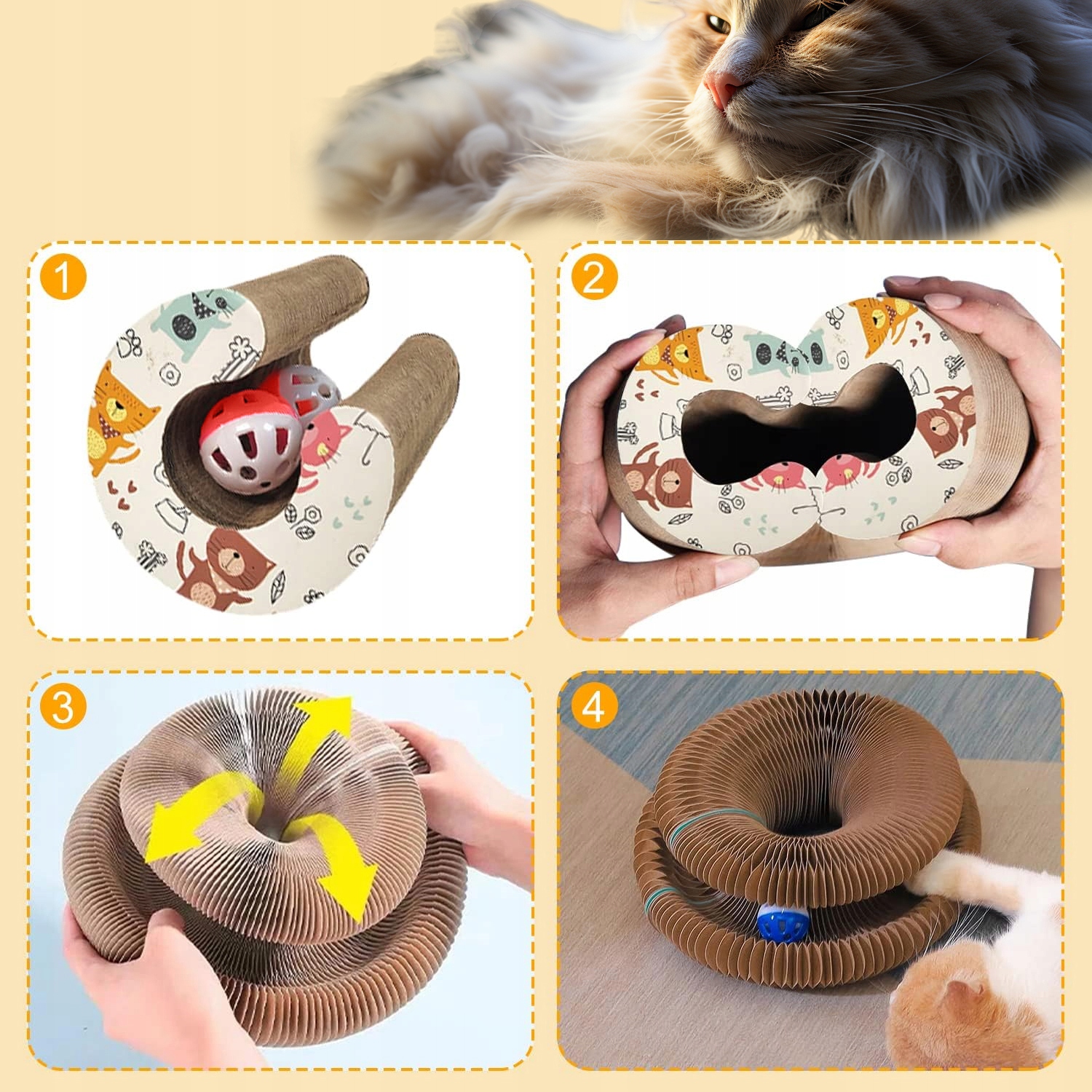 1

2

3

4