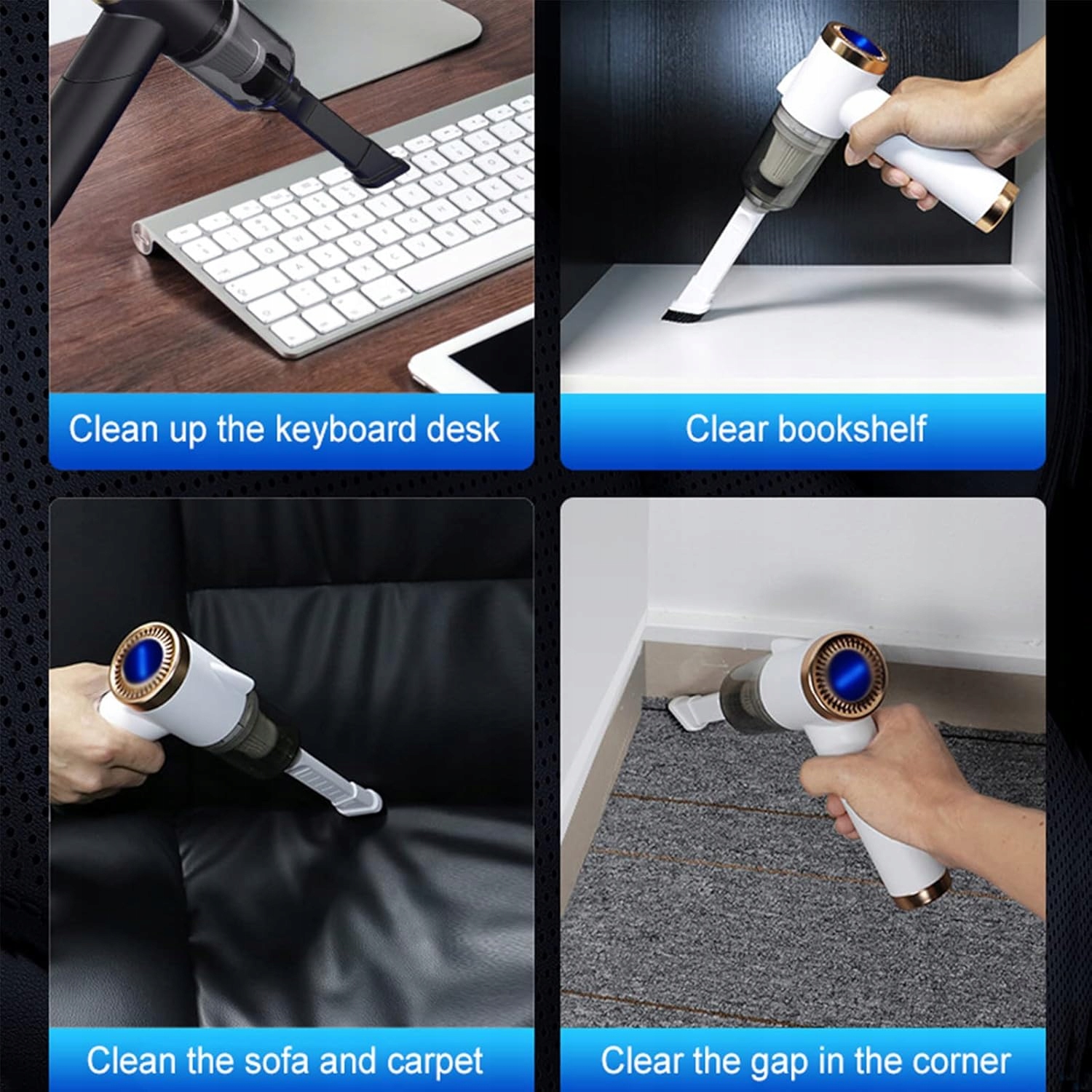 Clean up the keyboard desk

Clear bookshelf

Clean the sofa and carpet

Clear the gap in the corner