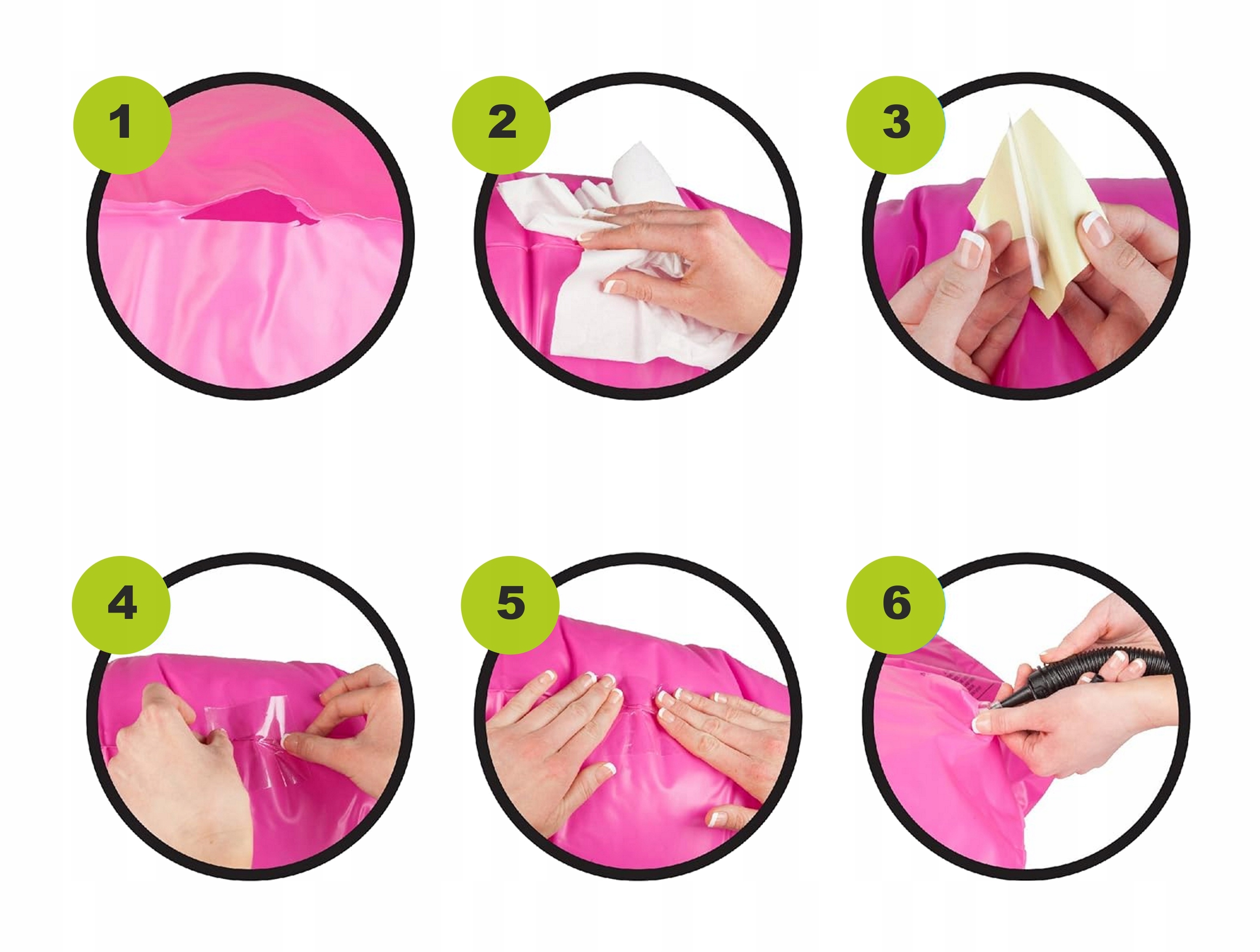 1

2

3

4

5

6