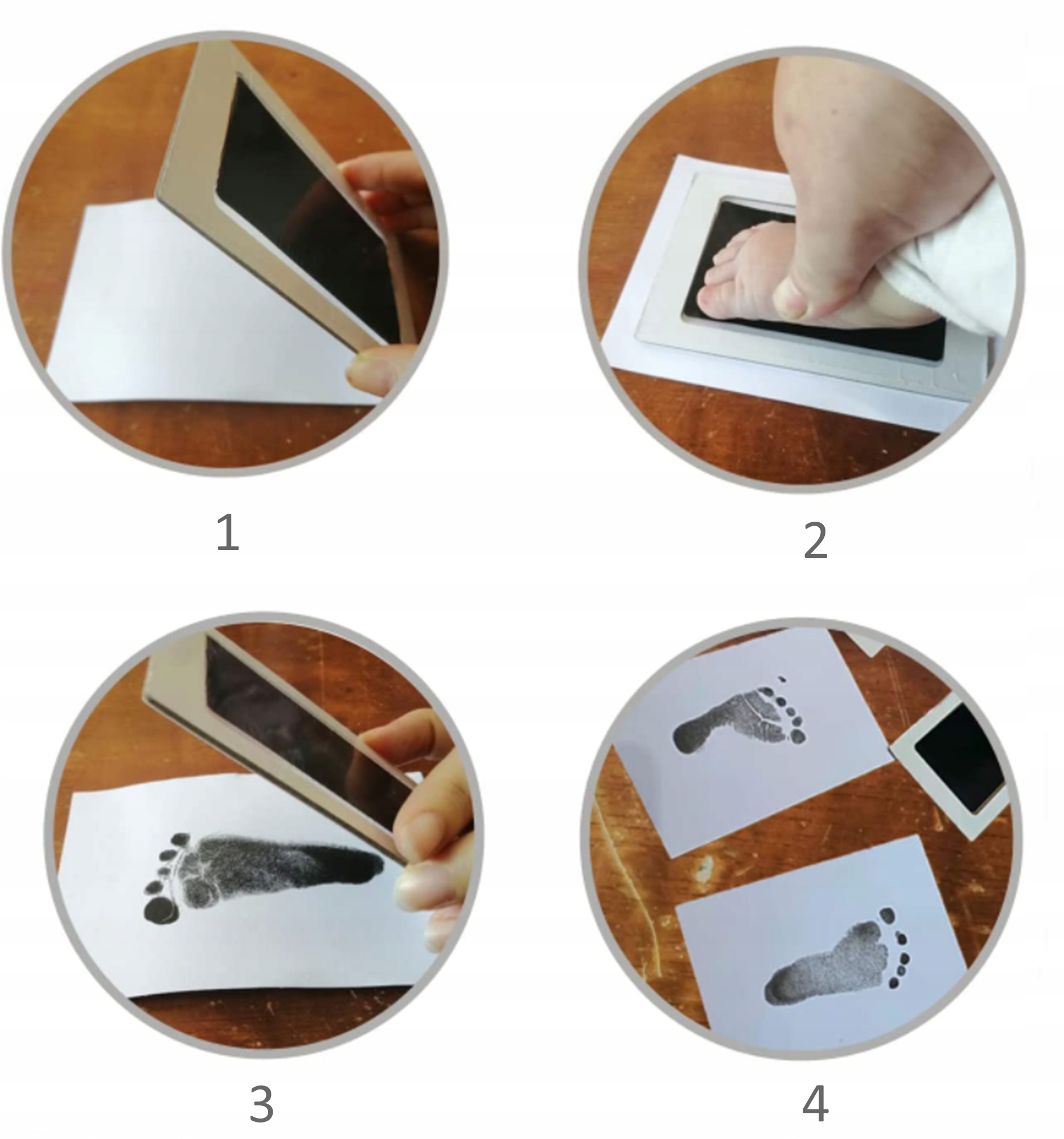 1

2

3

4