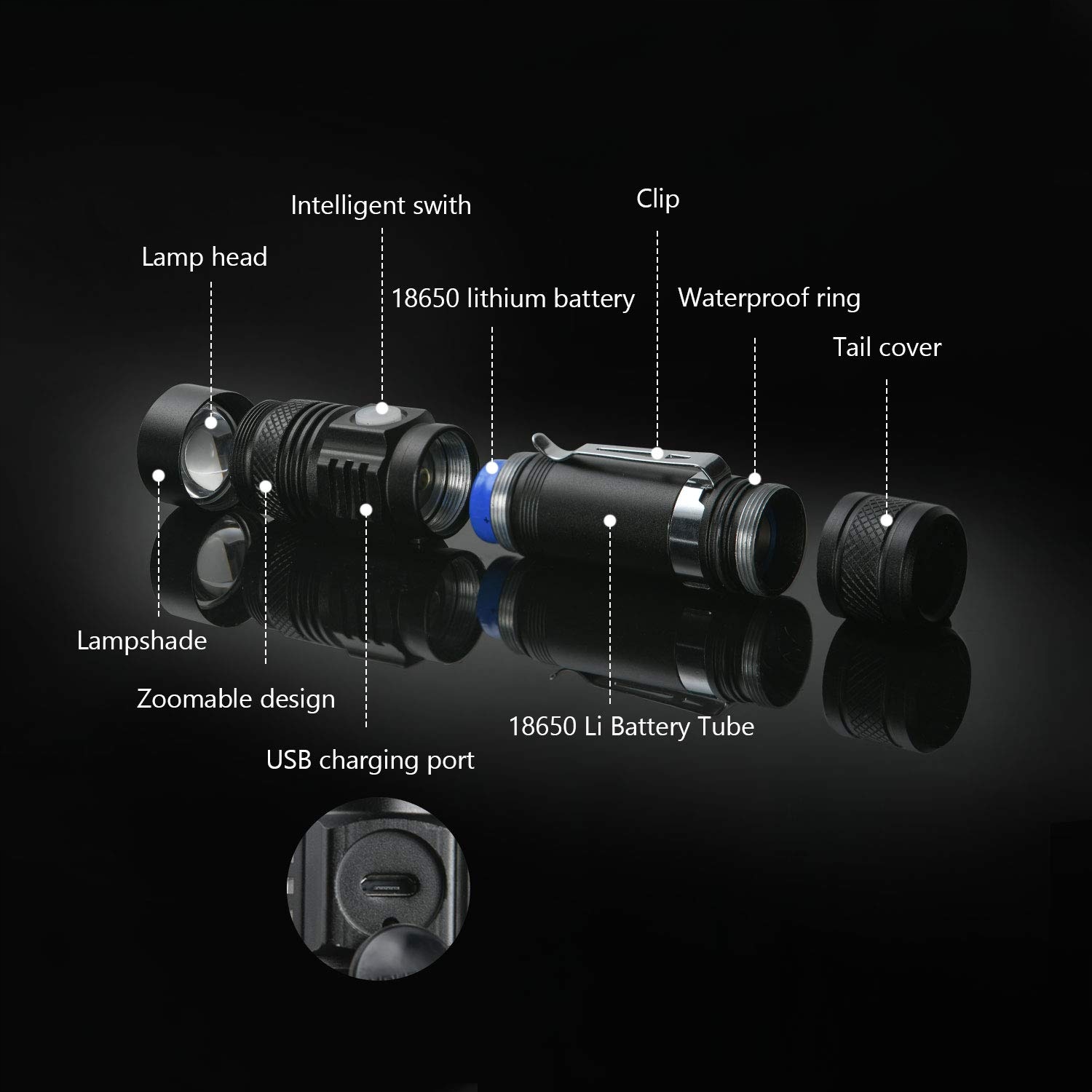 Intelligent swith

Clip

Lamp head

18650 lithium battery

Waterproof ring

Tail cover

Lampshade

Zoomable design

18650 Li Battery Tube

USB charging port