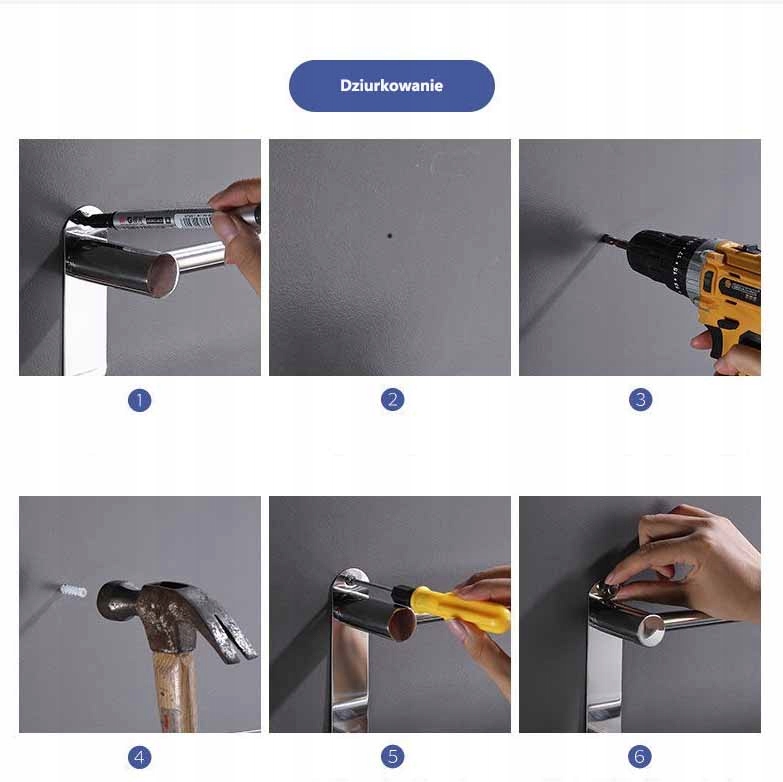 Dziurkowanie

1

2

3

4

5

6