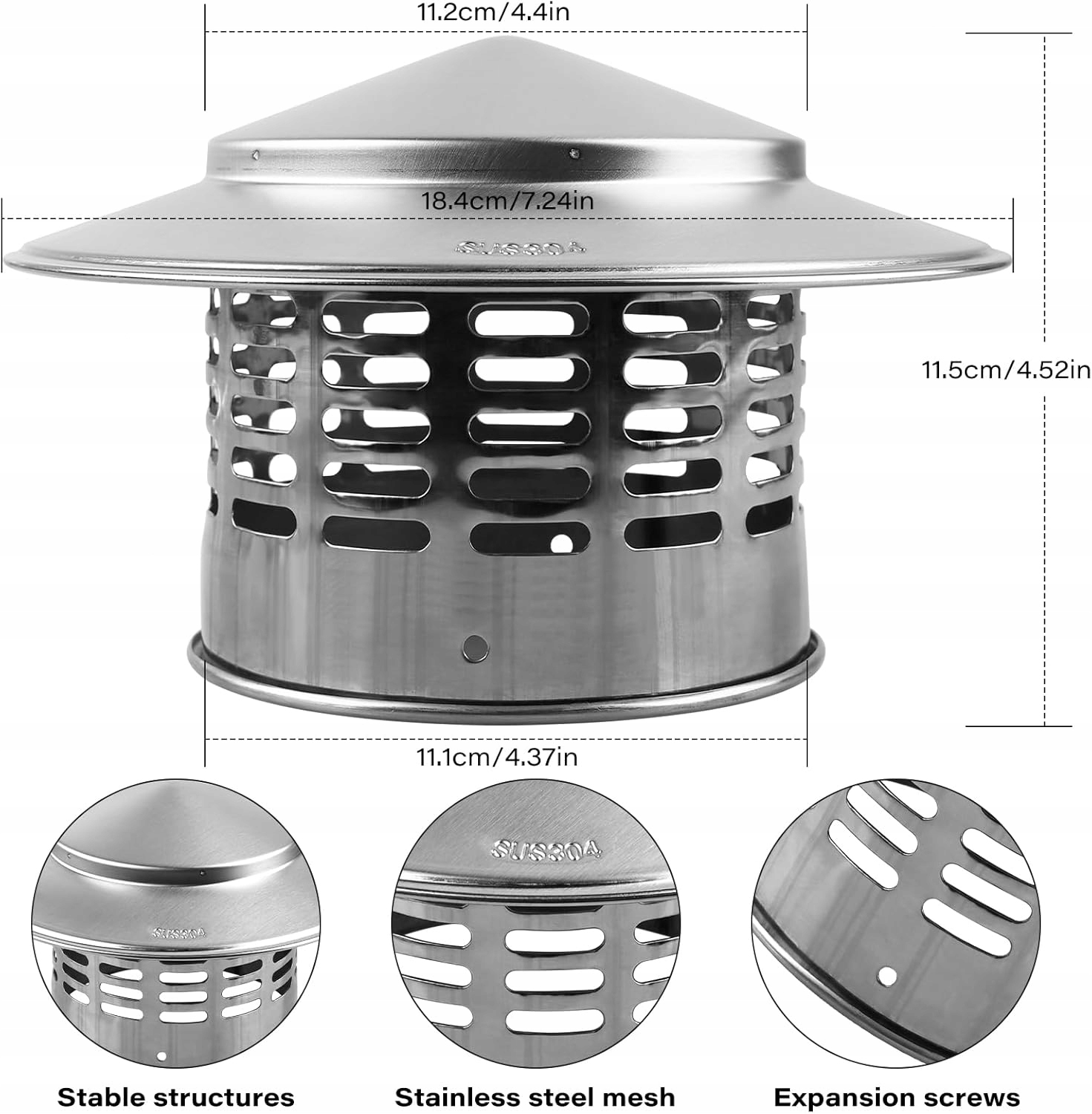 11.2cm/4.4in

18.4cm/7.24in

SUS304

11.5cm/4.52in

11.1cm/4.37in

SUS304

SUS304

Stable structures

Stainless steel mesh

Expansion screws