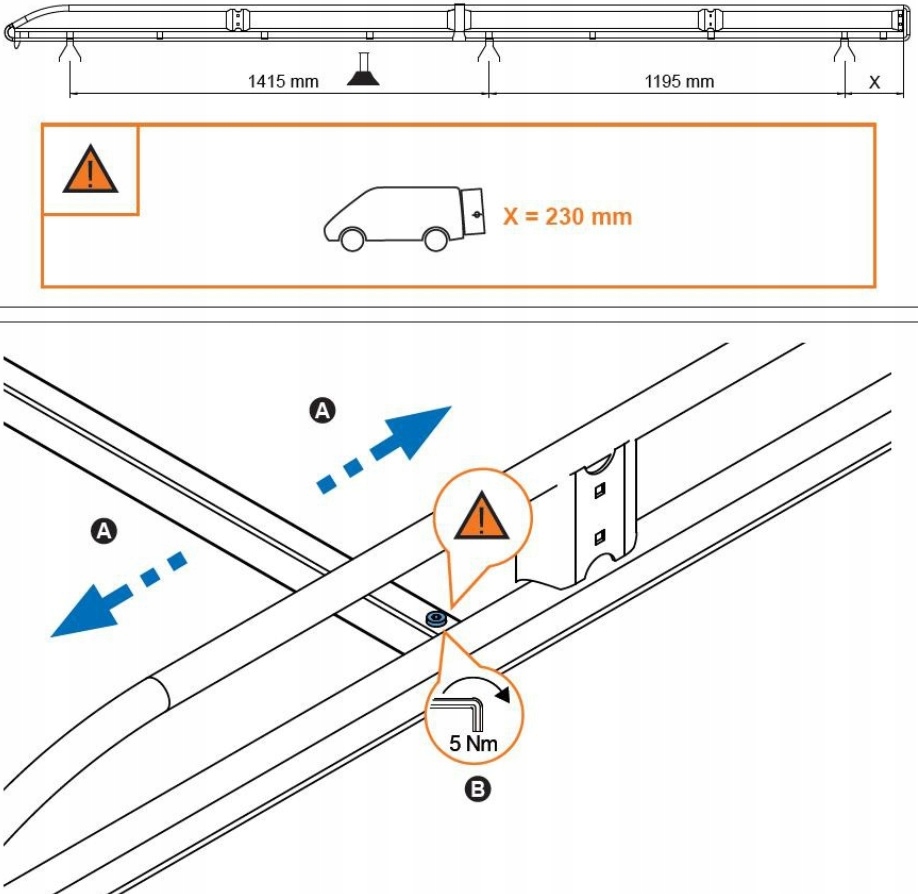 1415 mm

1195 mm

X

X = 230 mm

A

A

5 Nm

B