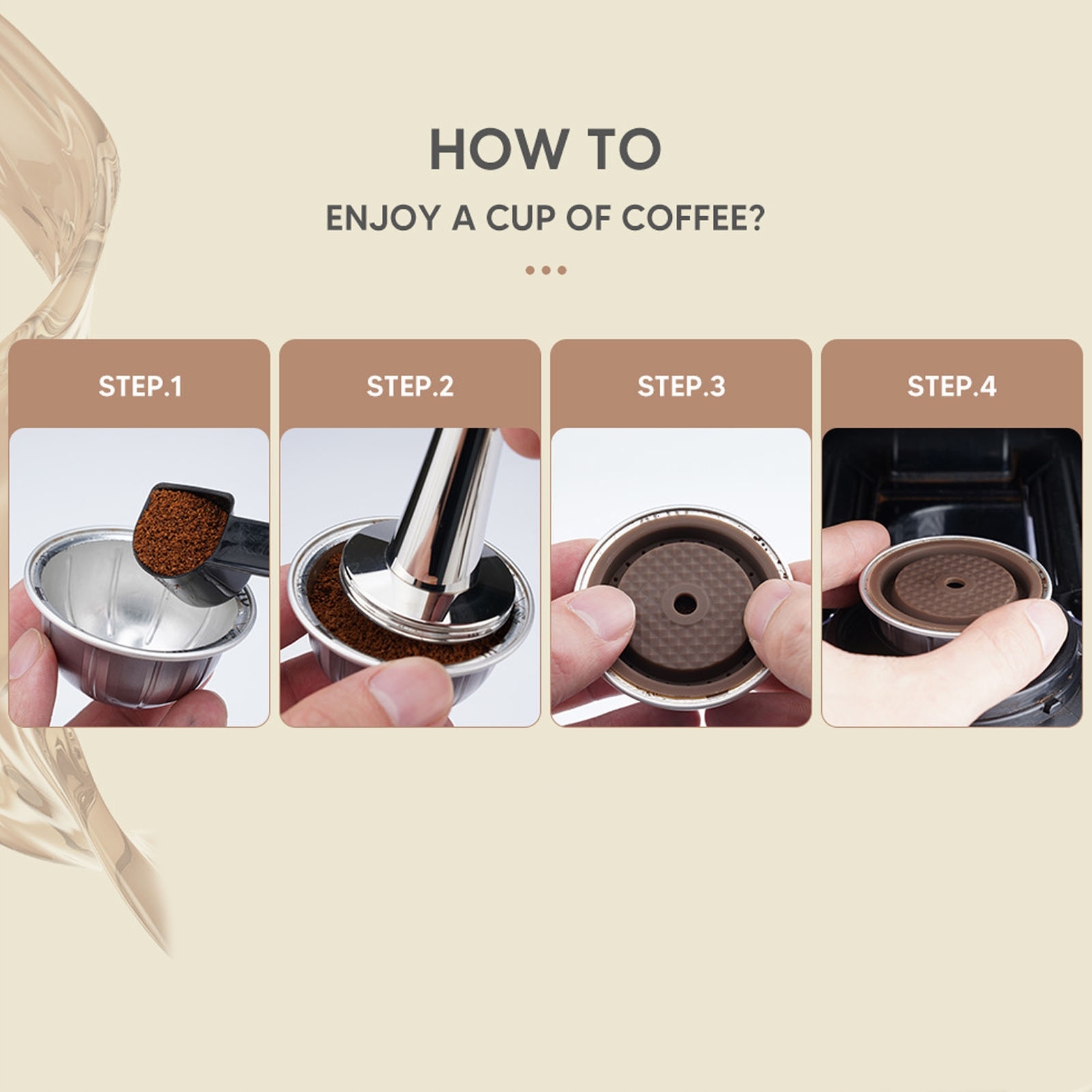 HOW TO

ENJOY A CUP OF COFFEE?

STEP.1

STEP.2

STEP.3

STEP.4