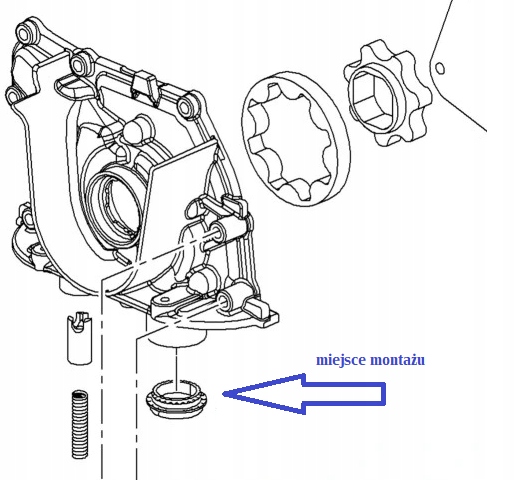 miejsce montażu