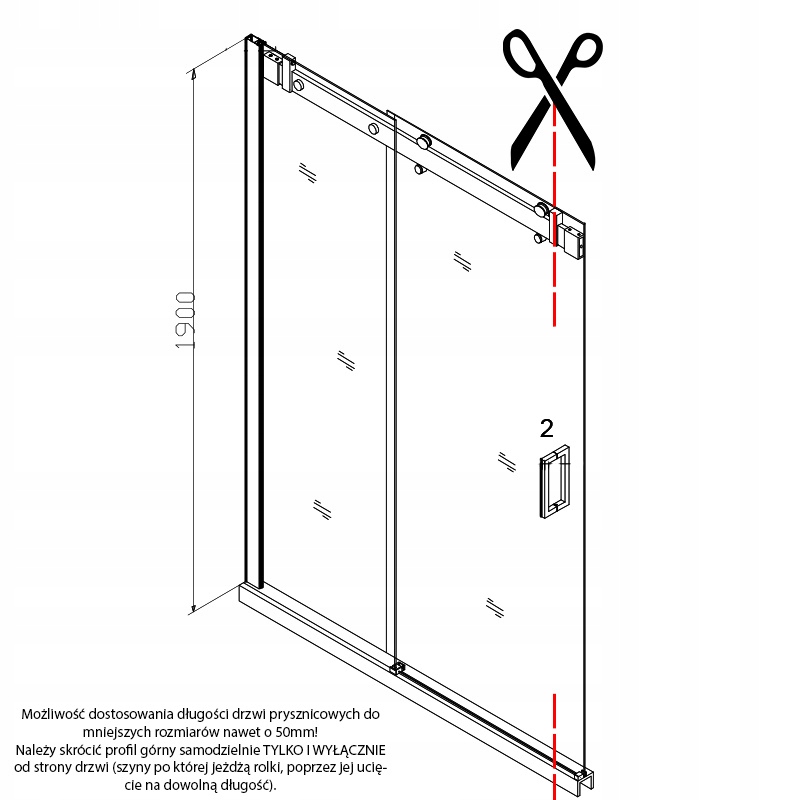 1900

2

Możliwość dostosowania długości drzwi prysznicowych do mniejszych rozmiarów nawet o 50mm!
Należy skrócić profil górny samodzielnie TYLKO I WYŁĄCZNIE od strony drzwi (szyny po której jeżdżą rolki, poprzez jej ucięcie na dowolną długość).