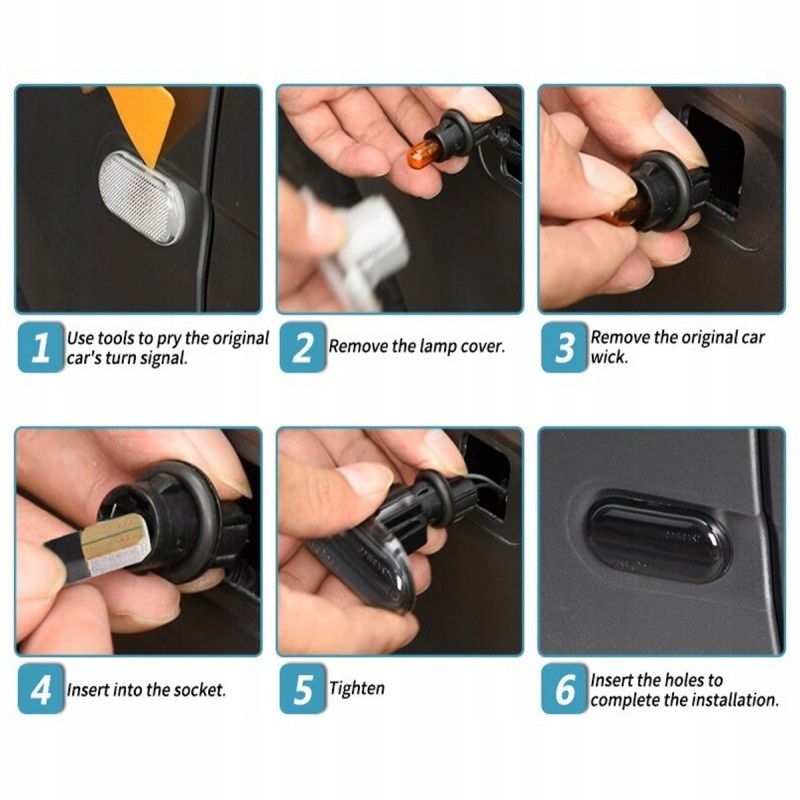 1 Use tools to pry the original car's turn signal.

2 Remove the lamp cover.

3 Remove the original car wick.

4 Insert into the socket.

5 Tighten

6 Insert the holes to complete the installation.