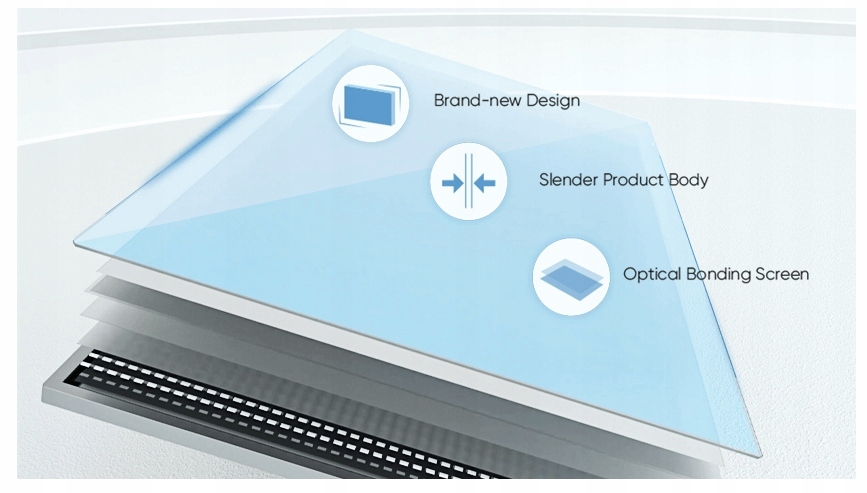 Brand-new Design

Slender Product Body

Optical Bonding Screen