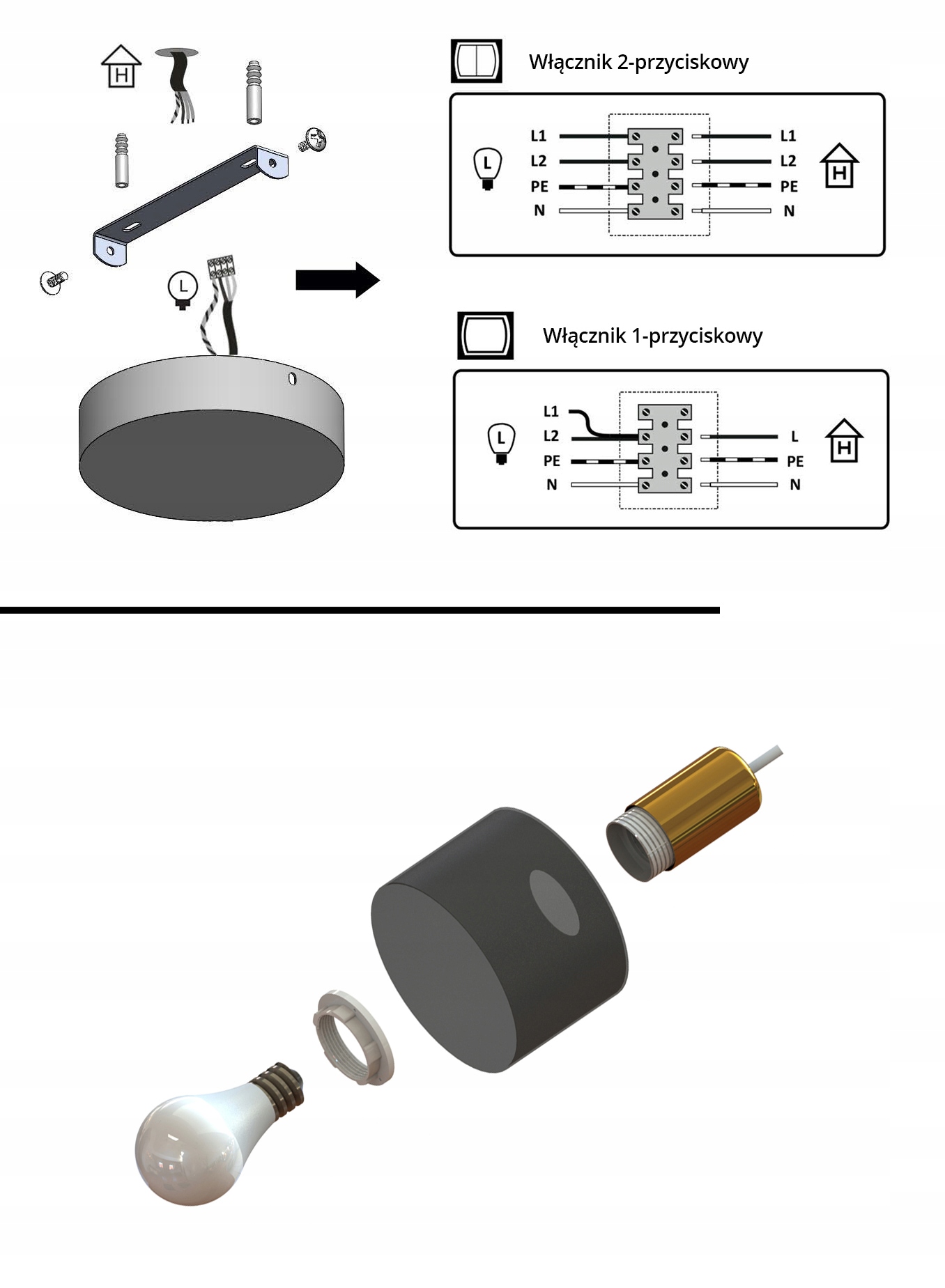 H

L

Włącznik 2-przyciskowy

L

L1
L2
PE
N

L1
L2
PE
N

H

Włącznik 1-przyciskowy

L

L1
L2
PE
N

L
PE
N

H