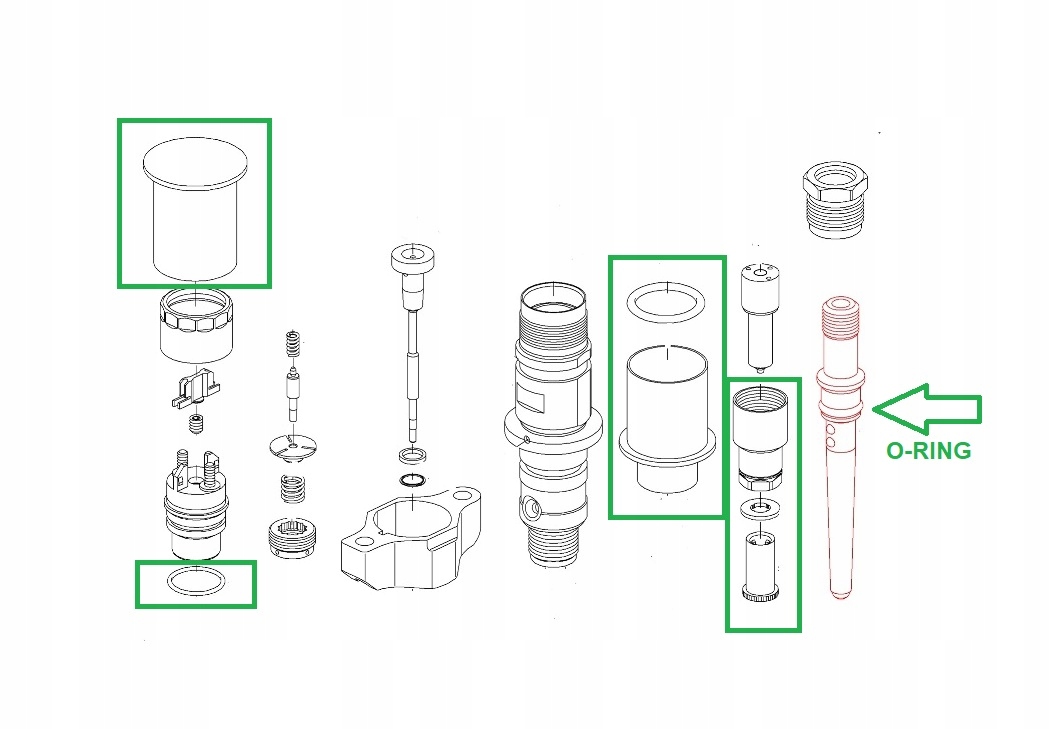 O-RING