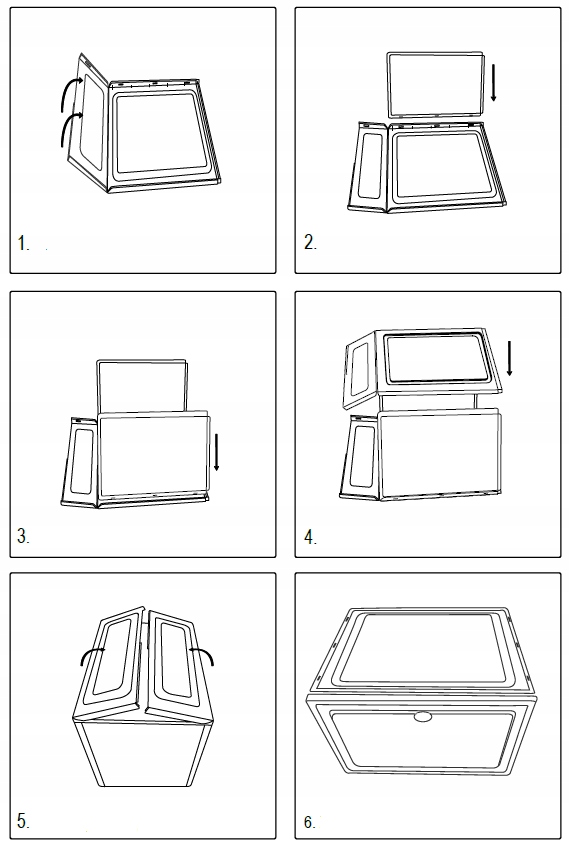 1.

2.

3.

4.

5.

6.