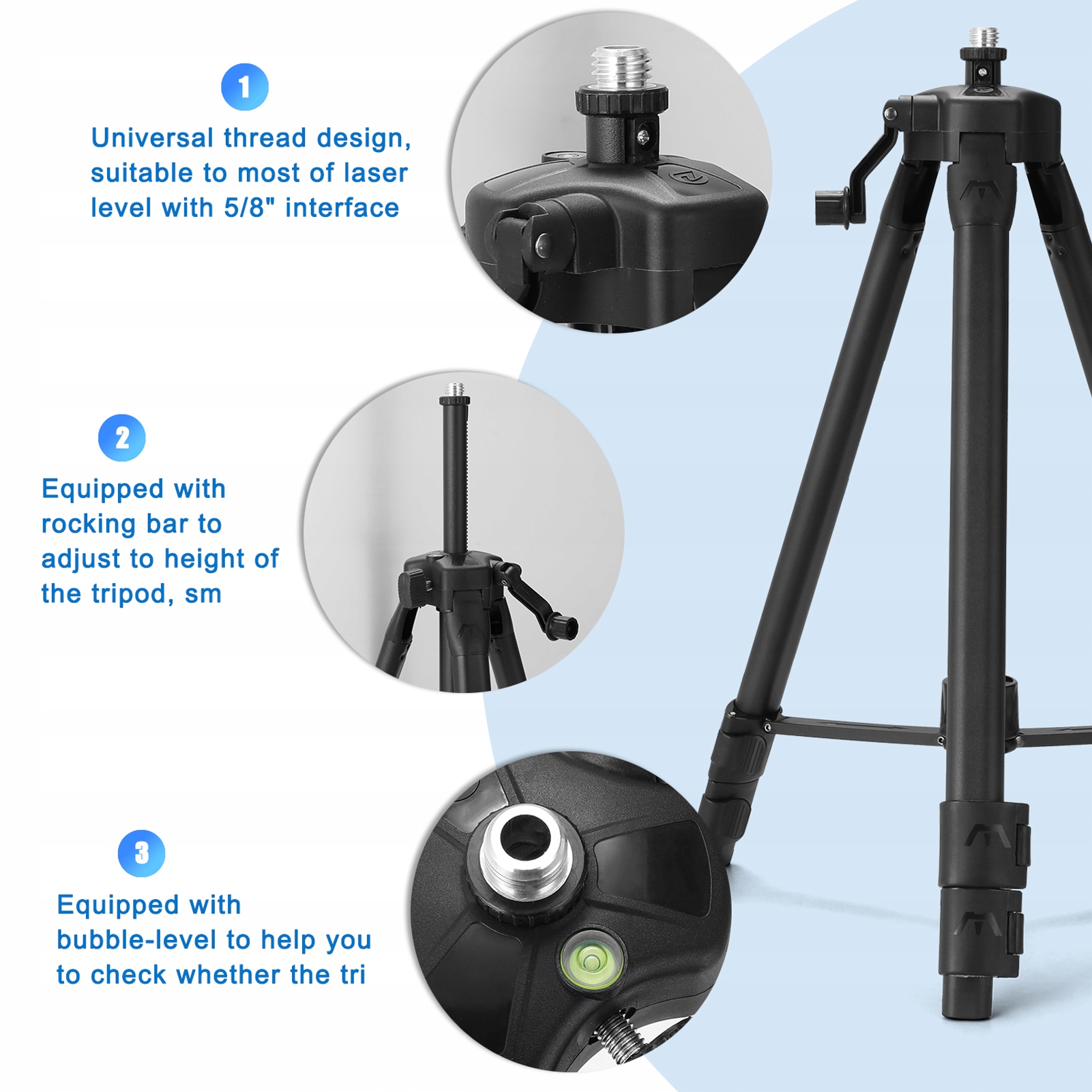 1

Universal thread design, suitable to most of laser level with 5/8" interface

2

Equipped with rocking bar to adjust to height of the tripod, sm

3

Equipped with bubble-level to help you to check whether the tri