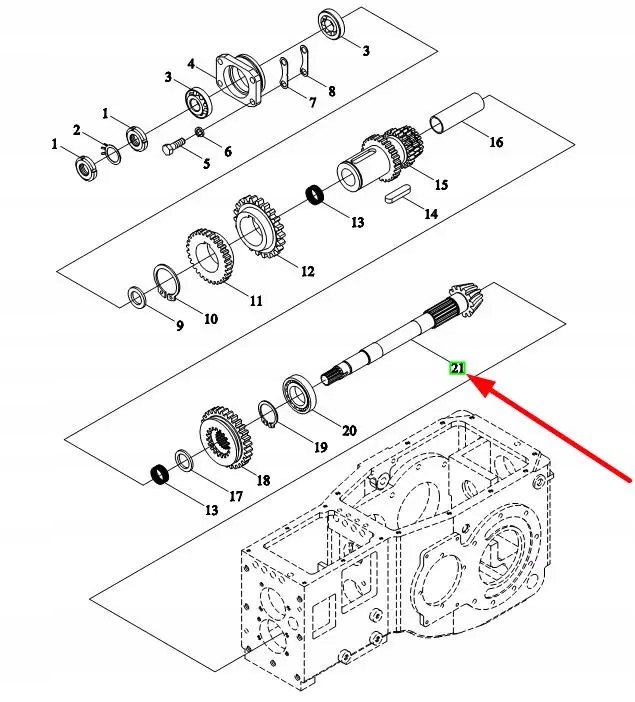 3
4
3
8
7
1
2
1
6
5
16
15
14
13
12
11
10
9
21
20
19
18
17
13