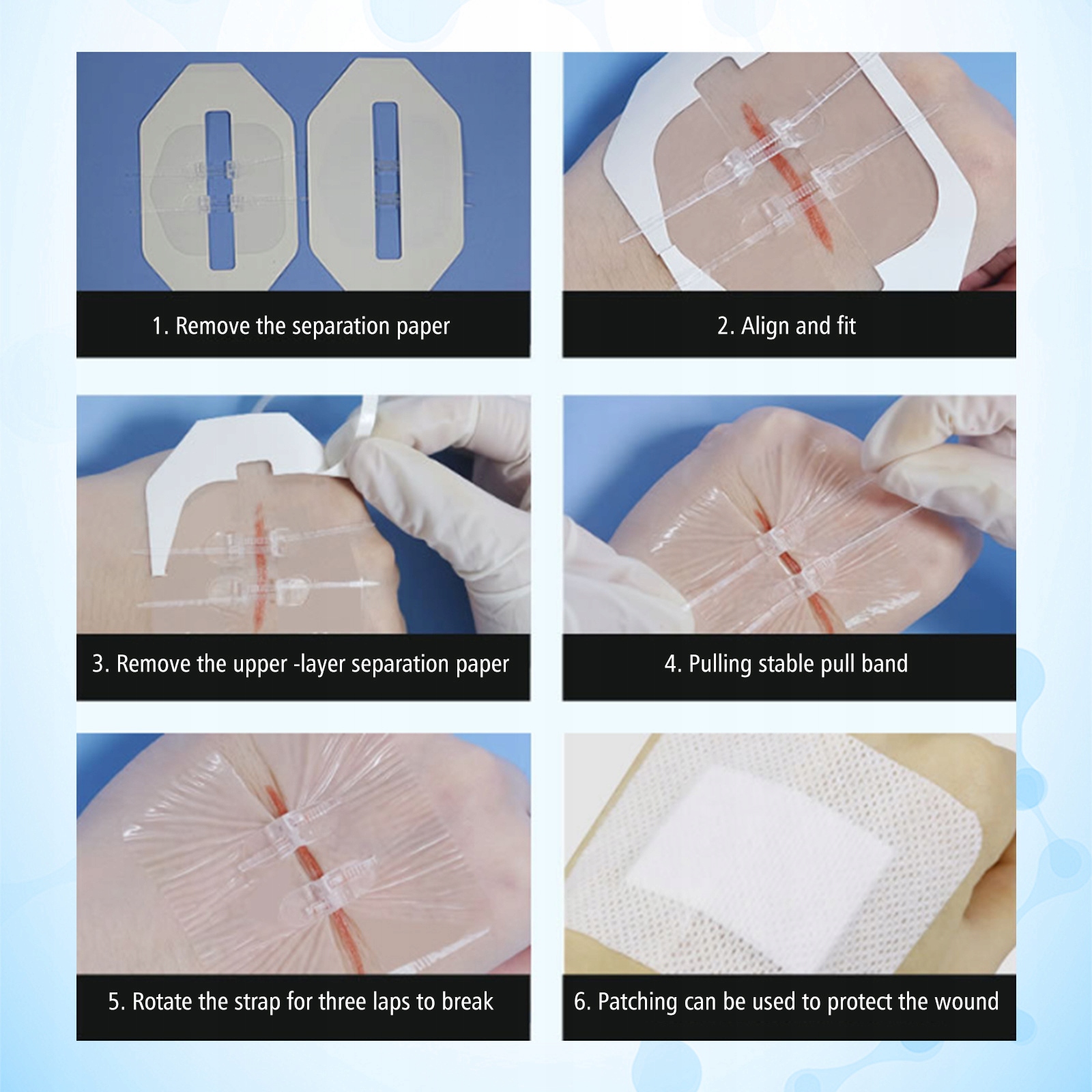 1. Remove the separation paper

2. Align and fit

3. Remove the upper -layer separation paper

4. Pulling stable pull band

5. Rotate the strap for three laps to break

6. Patching can be used to protect the wound