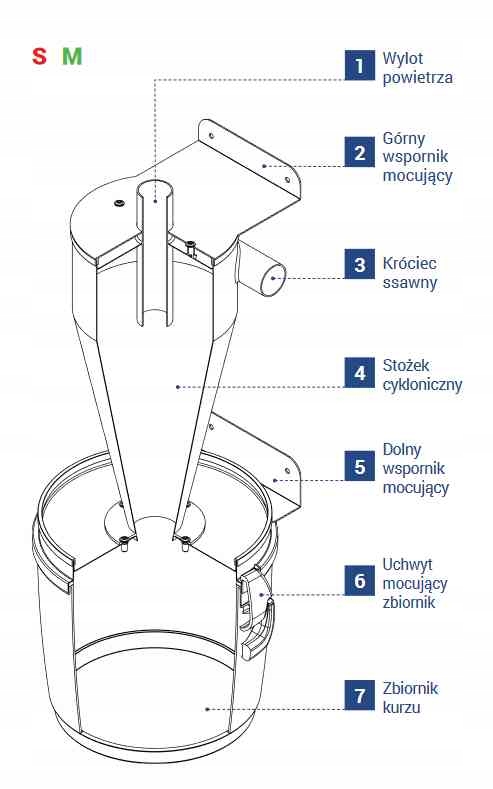 S M

1 Wylot powietrza

2 Górny wspornik mocujący

3 Króciec ssawny

4 Stożek cykloniczny

5 Dolny wspornik mocujący

6 Uchwyt mocujący zbiornik

7 Zbiornik kurzu