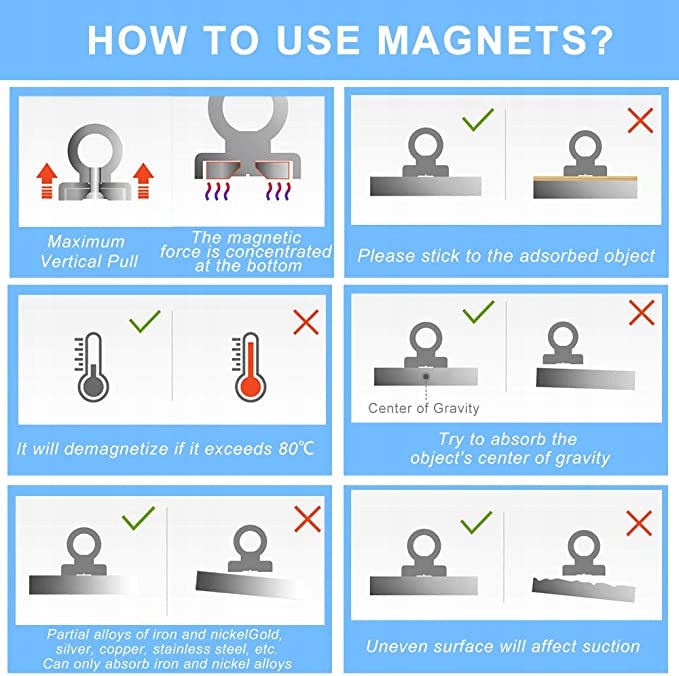 HOW TO USE MAGNETS?

Maximum Vertical Pull

The magnetic force is concentrated at the bottom

Please stick to the adsorbed object

It will demagnetize if it exceeds 80℃

Center of Gravity

Try to absorb the object's center of gravity

Partial alloys of iron and nickelGold, silver, copper, stainless steel, etc. Can only absorb iron and nickel alloys

Uneven surface will affect suction