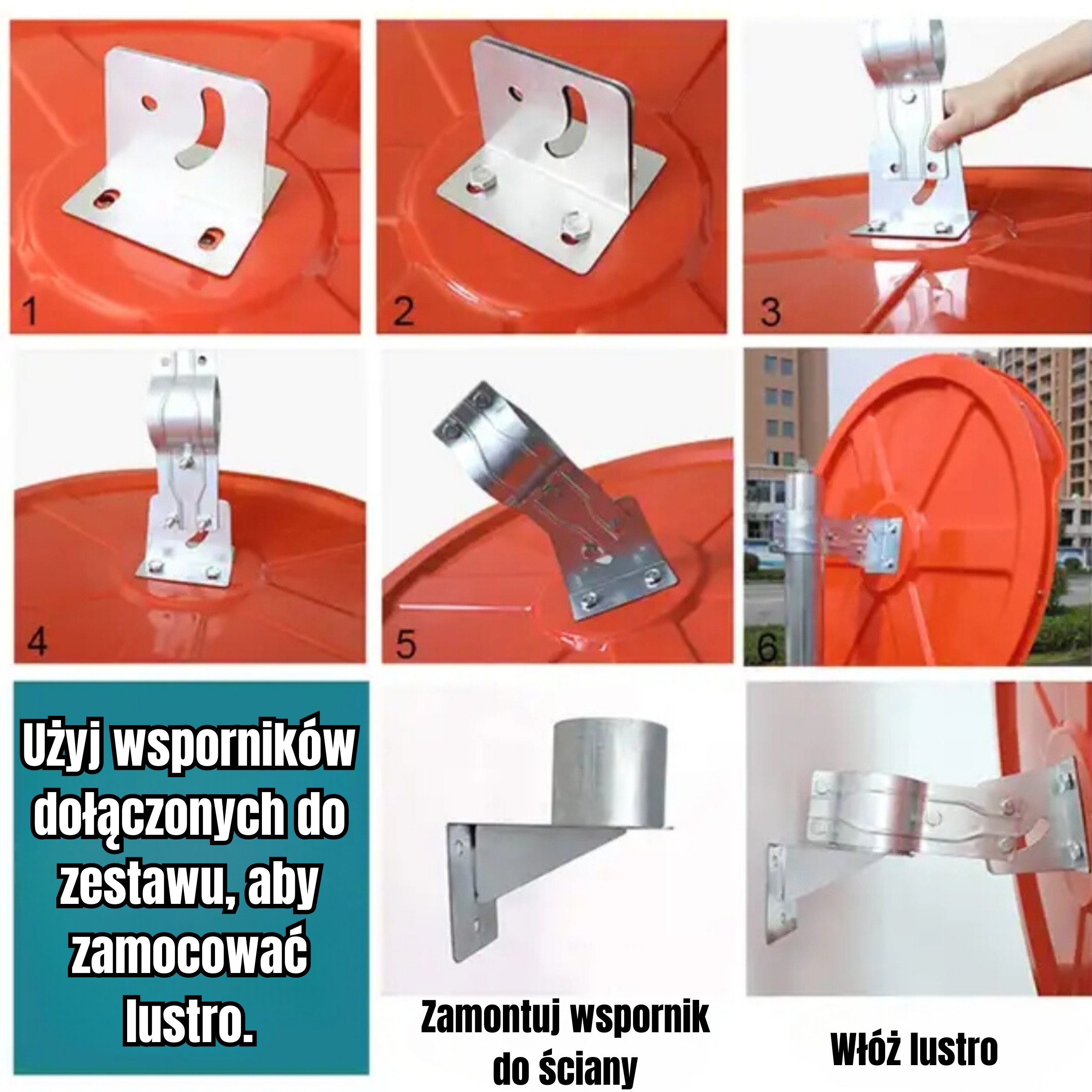 1

2

3

4

5

6

Użyj wsporników dołączonych do zestawu, aby zamocować lustro.

Zamontuj wspornik do ściany

Włóż lustro