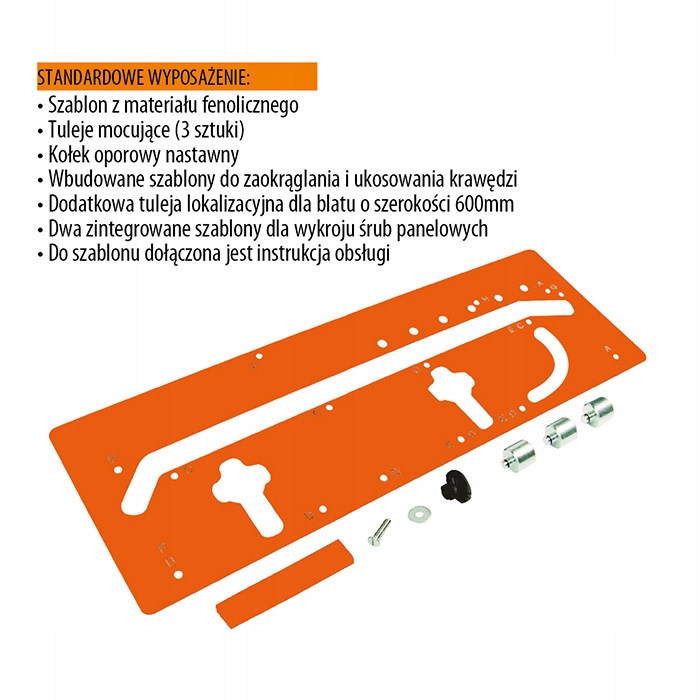 STANDARDOWE WYPOSAŻENIE:
• Szablon z materiału fenolicznego
• Tuleje mocujące (3 sztuki)
• Kołek oporowy nastawny
• Wbudowane szablony do zaokrąglania i ukosowania krawędzi
• Dodatkowa tuleja lokalizacyjna dla blatu o szerokości 600mm
• Dwa zintegrowane szablony dla wykroju śrub panelowych
• Do szablonu dołączona jest instrukcja obsługi