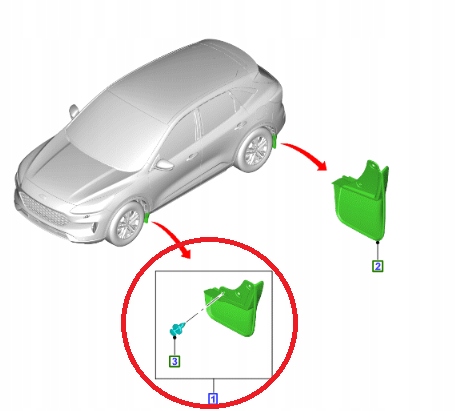 2
3
1