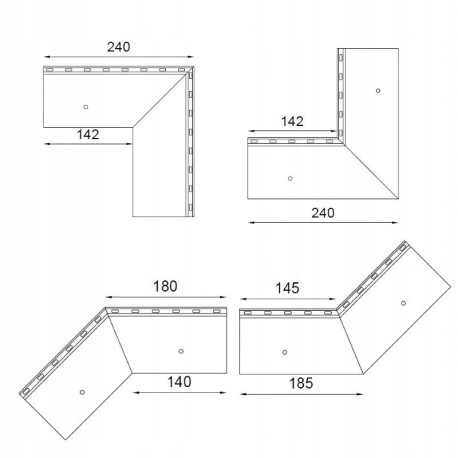 240

142

142

240

180

140

145

185