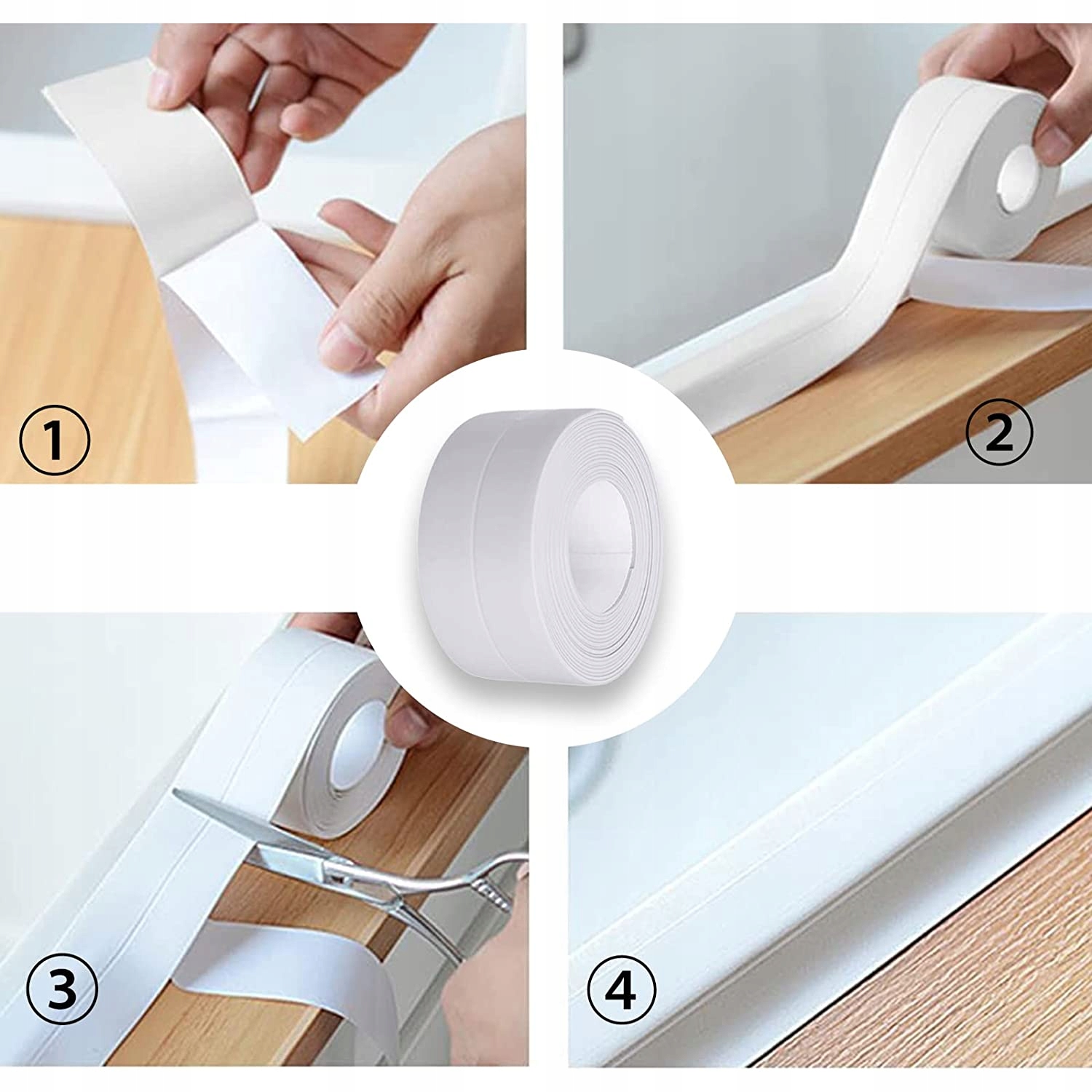 1

2

3

4