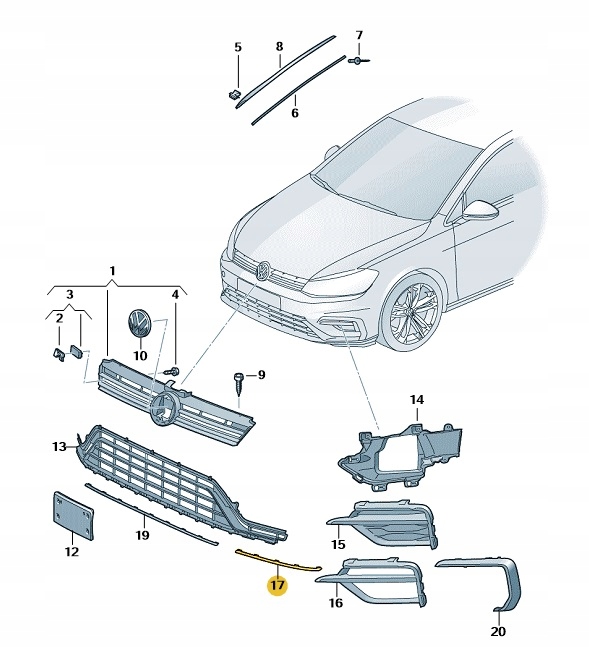 5
8
7
6
1
3
4
2
10
9
14
13
12
19
15
17
16
20