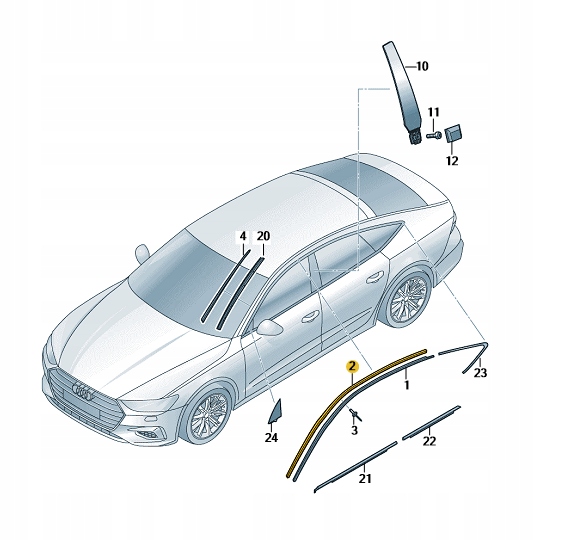 10
11
12
4
20
2
1
23
3
24
22
21