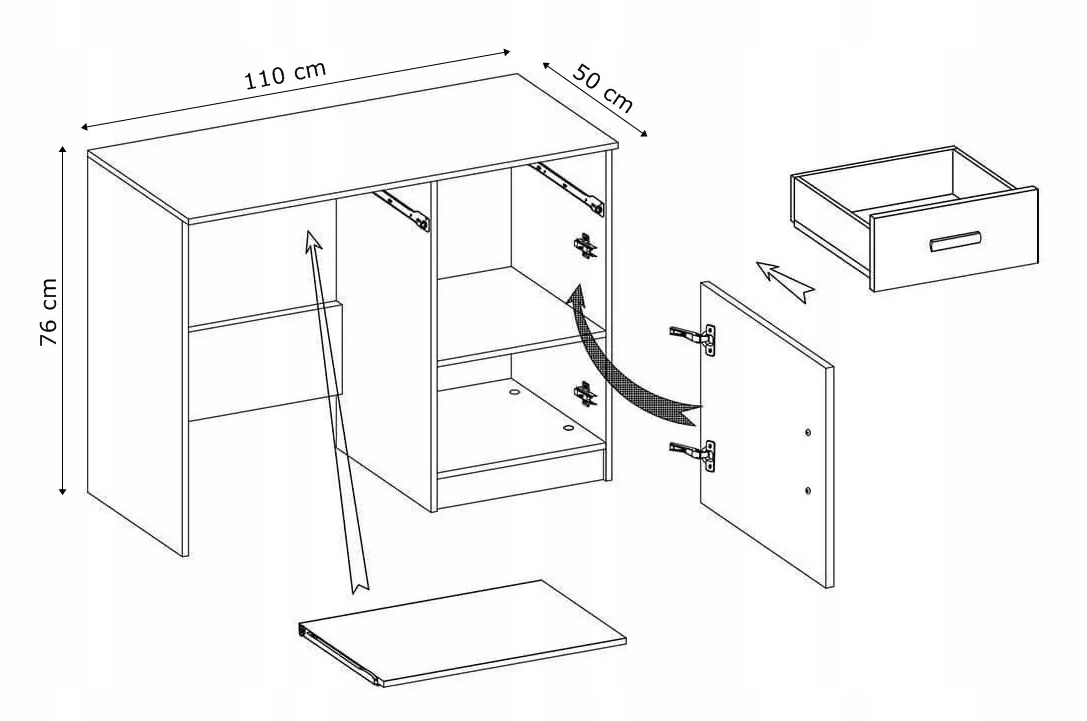 110 cm
50 cm
76 cm