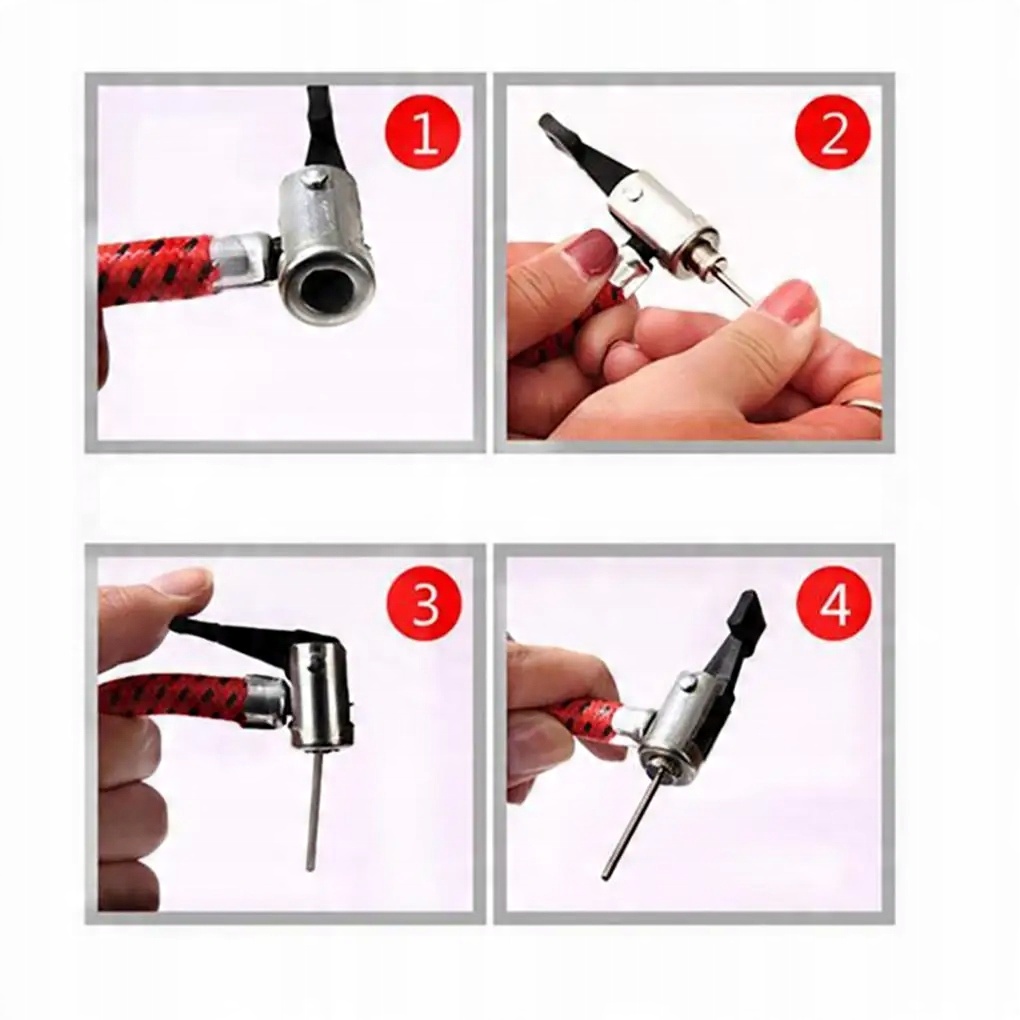 1

2

3

4