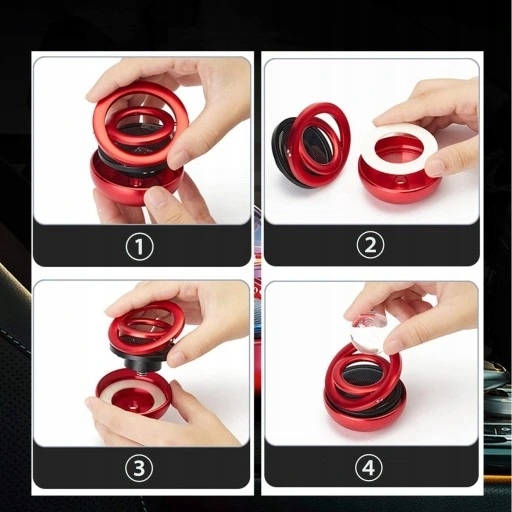 ①

②

③

④