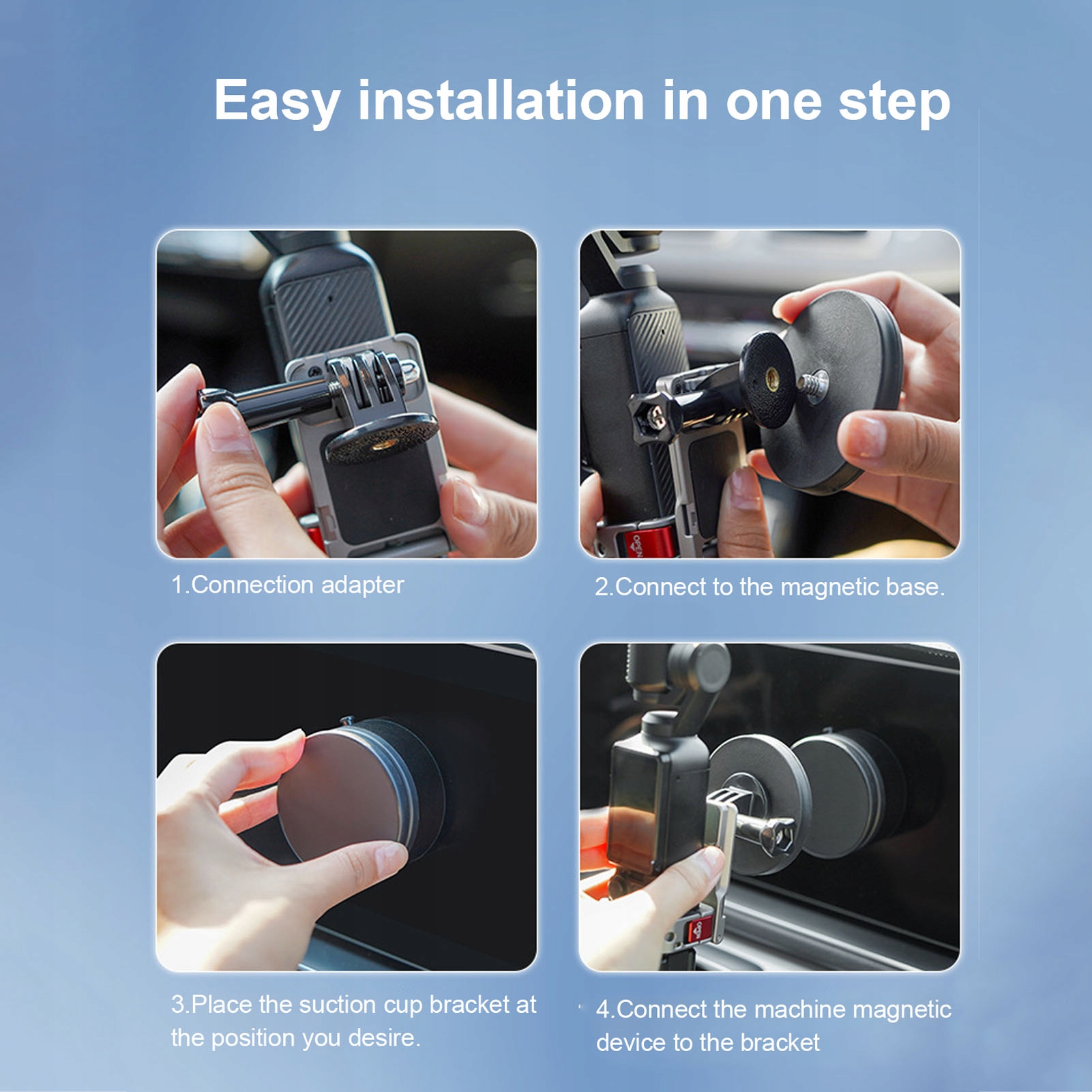 Easy installation in one step

1.Connection adapter

2.Connect to the magnetic base.

3.Place the suction cup bracket at the position you desire.

4.Connect the machine magnetic device to the bracket