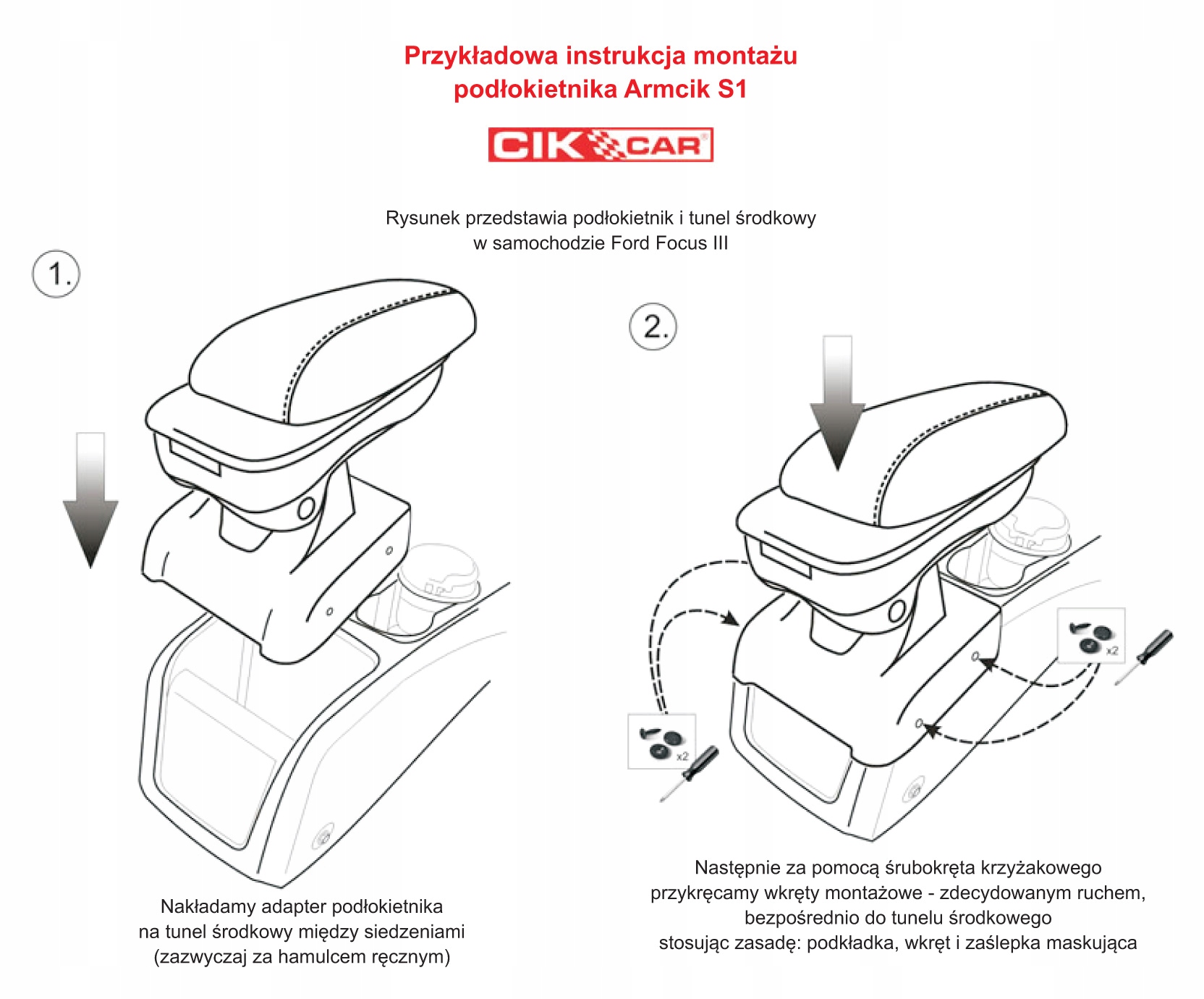 Przykładowa instrukcja montażu
podłokietnika Armcik S1

CIK CAR

Rysunek przedstawia podłokietnik i tunel środkowy
w samochodzie Ford Focus III

1.

2.

x2

x2

Nakładamy adapter podłokietnika
na tunel środkowy między siedzeniami
(zazwyczaj za hamulcem ręcznym)

Następnie za pomocą śrubokręta krzyżakowego
przykręcamy wkręty montażowe - zdecydowanym ruchem,
bezpośrednio do tunelu środkowego
stosując zasadę: podkładka, wkręt i zaślepka maskująca