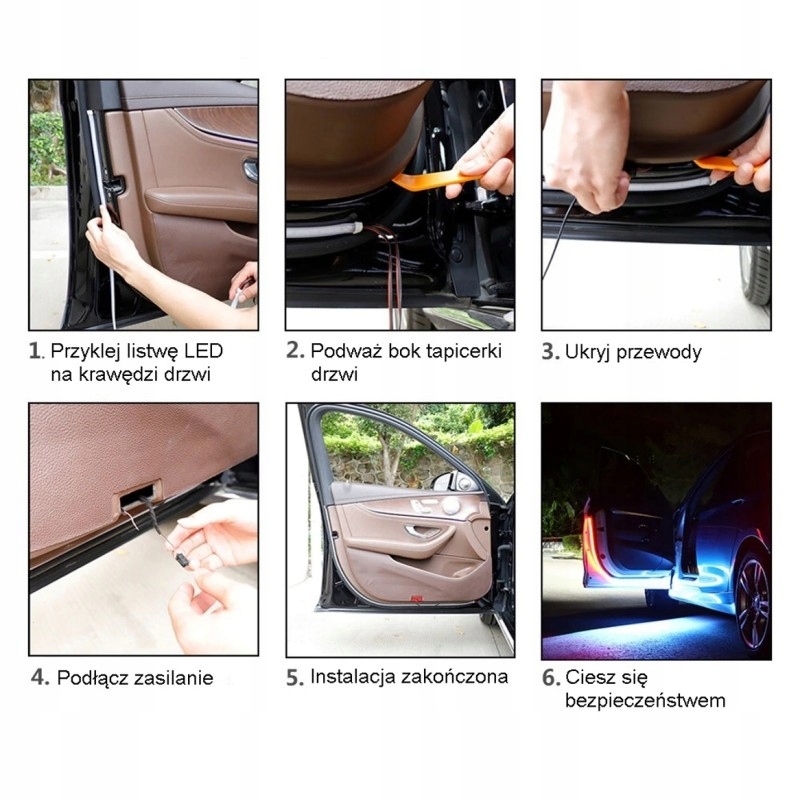 1. Przyklej listwę LED na krawędzi drzwi

2. Podważ bok tapicerki drzwi

3. Ukryj przewody

4. Podłącz zasilanie

5. Instalacja zakończona

6. Ciesz się bezpieczeństwem