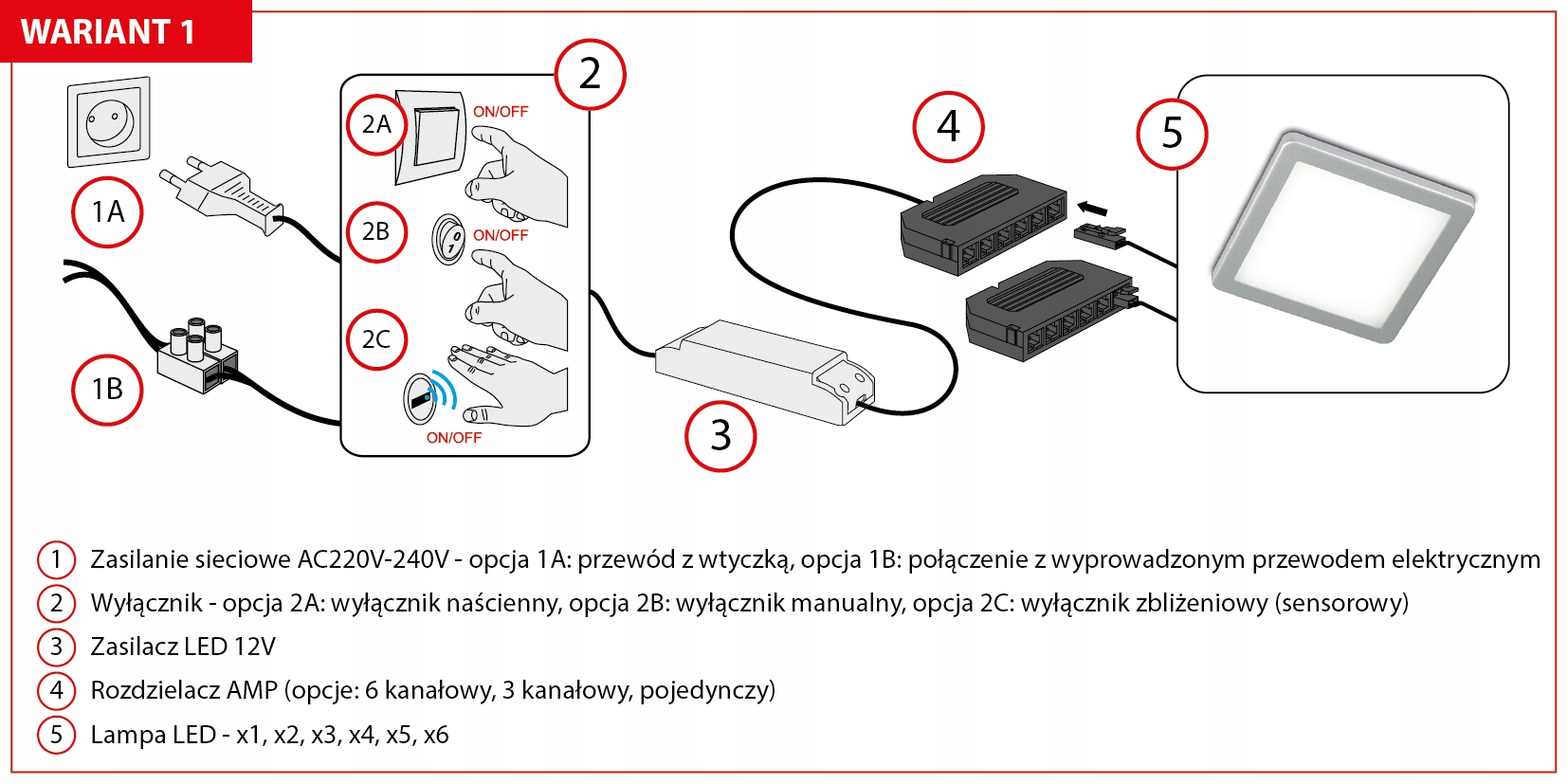 WARIANT 1

1A

1B

2

2A

ON/OFF

2B

ON/OFF

2C

ON/OFF

3

4

5

1 Zasilanie sieciowe AC220V-240V - opcja 1A: przewód z wtyczką, opcja 1B: połączenie z wyprowadzonym przewodem elektrycznym

2 Wyłącznik - opcja 2A: wyłącznik naścienny, opcja 2B: wyłącznik manualny, opcja 2C: wyłącznik zbliżeniowy (sensorowy)

3 Zasilacz LED 12V

4 Rozdzielacz AMP (opcje: 6 kanałowy, 3 kanałowy, pojedynczy)

5 Lampa LED - x1, x2, x3, x4, x5, x6