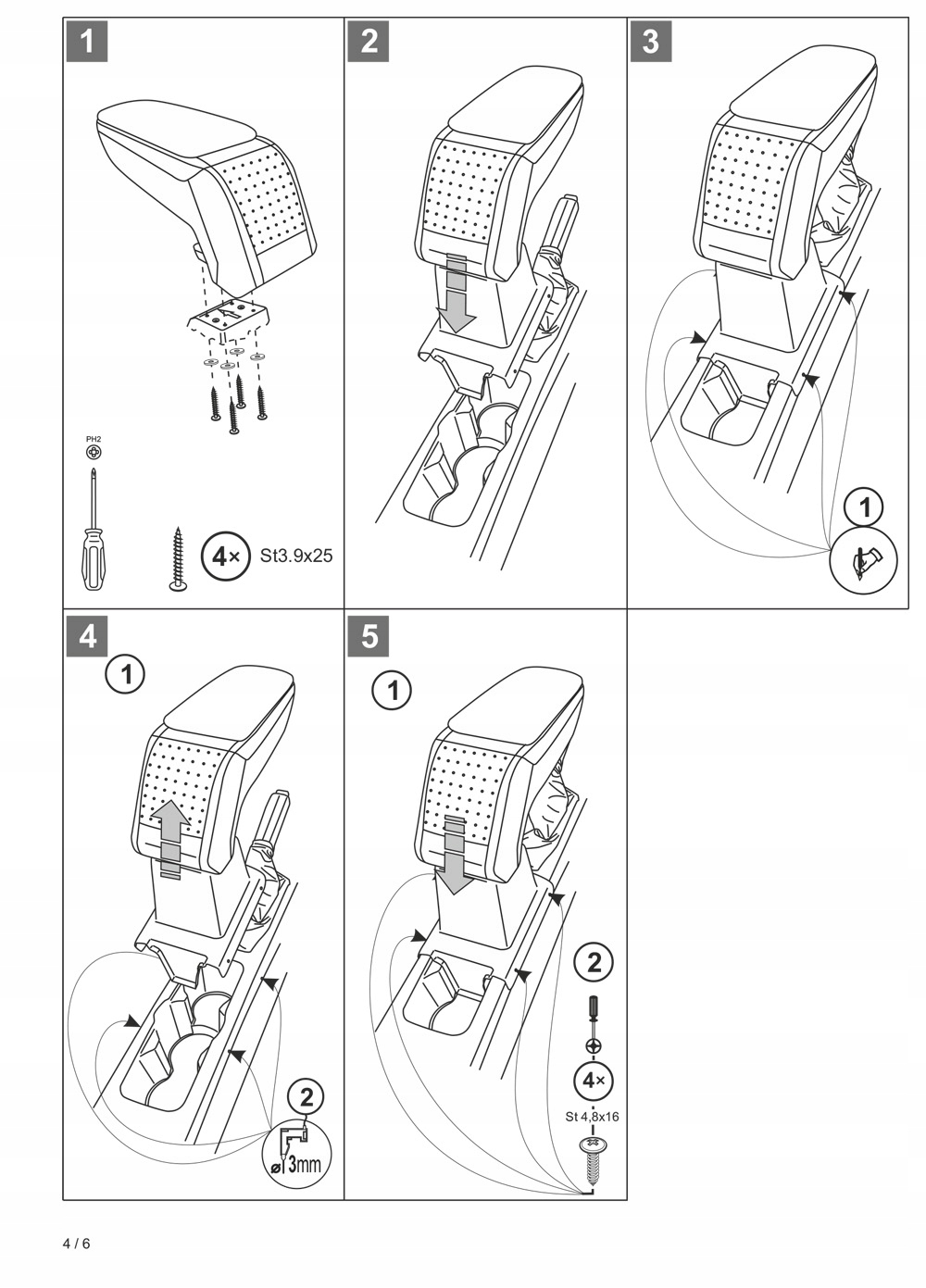 1

PH2

4× St3.9x25

2

3

1

4

1

2

ø3mm

5

1

2

4×

St 4,8x16

4 / 6