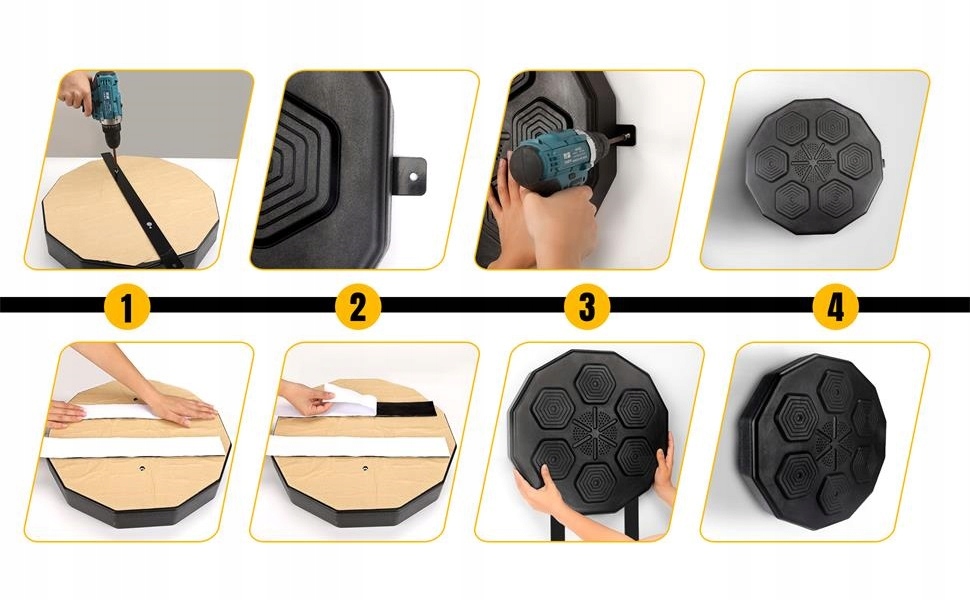 1

2

3

4