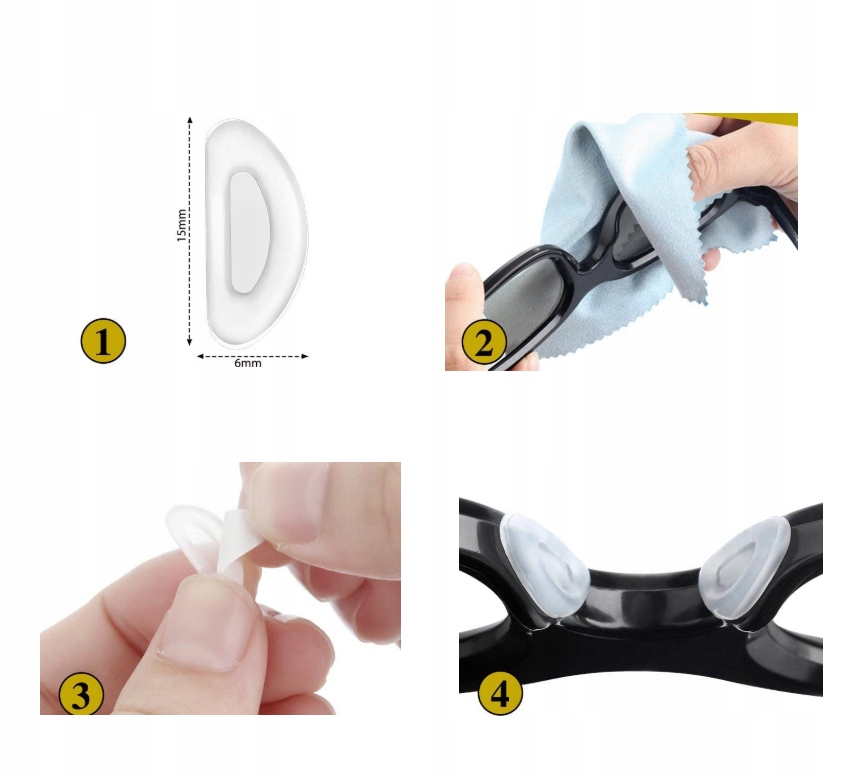 15mm

6mm

1

2

3

4