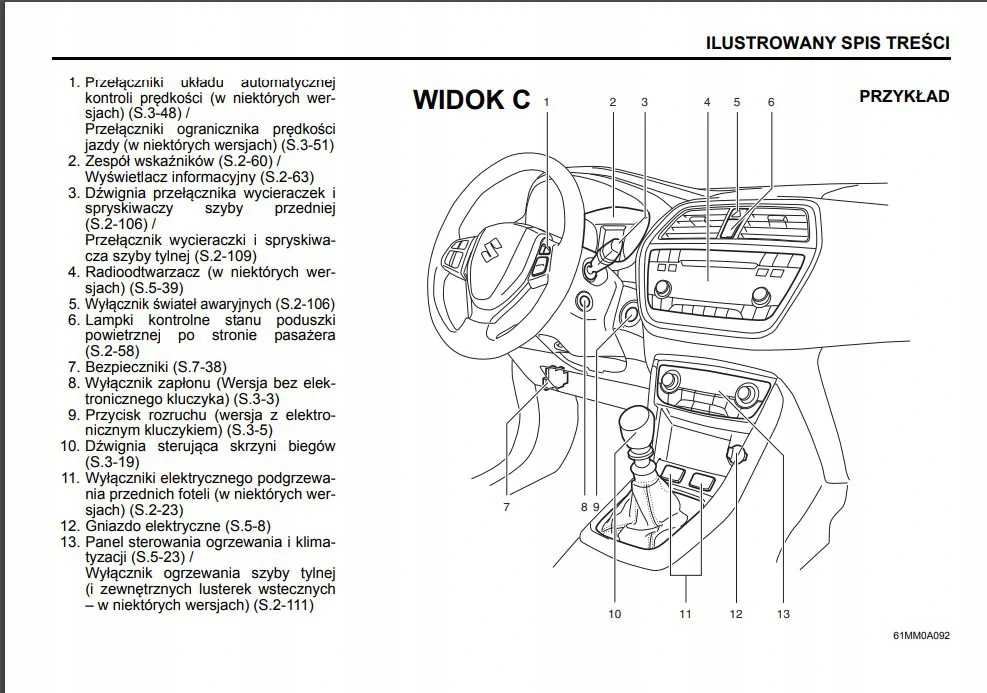 ILUSTROWANY SPIS TREŚCI

1. Przełączniki układu automatycznej kontroli prędkości (w niektórych wersjach) (S.3-48) /
Przełączniki ogranicznika prędkości jazdy (w niektórych wersjach) (S.3-51)
2. Zespół wskaźników (S.2-60) /
Wyświetlacz informacyjny (S.2-63)
3. Dźwignia przełącznika wycieraczek i spryskiwaczy szyby przedniej (S.2-106) /
Przełącznik wycieraczki i spryskiwacza szyby tylnej (S.2-109)
4. Radioodtwarzacz (w niektórych wersjach) (S.5-39)
5. Wyłącznik świateł awaryjnych (S.2-106)
6. Lampki kontrolne stanu poduszki powietrznej po stronie pasażera (S.2-58)
7. Bezpieczniki (S.7-38)
8. Wyłącznik zapłonu (Wersja bez elektronicznego kluczyka) (S.3-3)
9. Przycisk rozruchu (wersja z elektronicznym kluczykiem) (S.3-5)
10. Dźwignia sterująca skrzyni biegów (S.3-19)
11. Wyłączniki elektrycznego podgrzewania przednich foteli (w niektórych wersjach) (S.2-23)
12. Gniazdo elektryczne (S.5-8)
13. Panel sterowania ogrzewania i klimatyzacji (S.5-23) /
Wyłącznik ogrzewania szyby tylnej (i zewnętrznych lusterek wstecznych – w niektórych wersjach) (S.2-111)

WIDOK C

PRZYKŁAD

1 2 3 4 5 6

7 8 9

10 11 12 13

61MM0A092