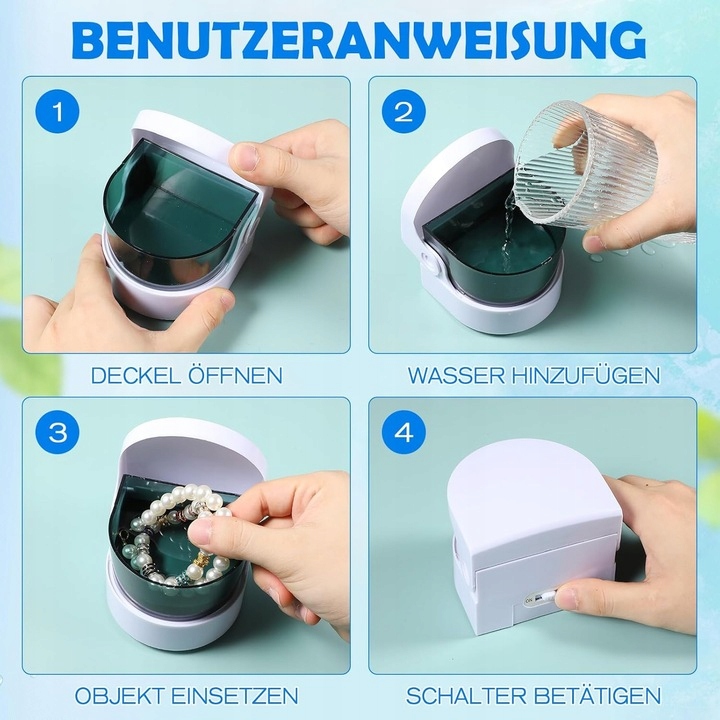 BENUTZERANWEISUNG

1

DECKEL ÖFFNEN

2

WASSER HINZUFÜGEN

3

OBJEKT EINSETZEN

4

SCHALTER BETÄTIGEN