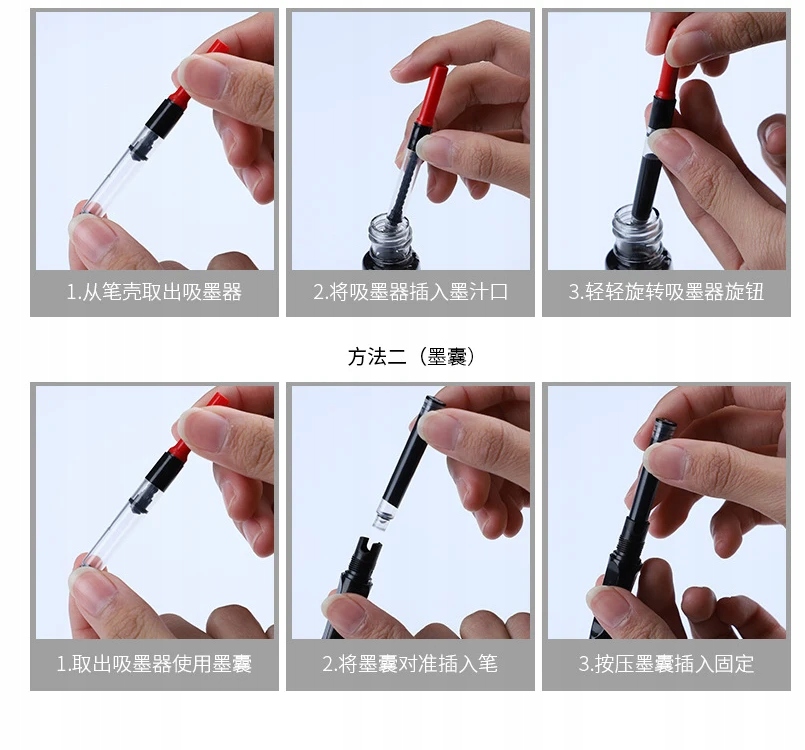 1.从笔壳取出吸墨器

2.将吸墨器插入墨汁口

3.轻轻旋转吸墨器旋钮

方法二（墨囊）

1.取出吸墨器使用墨囊

2.将墨囊对准插入笔

3.按压墨囊插入固定