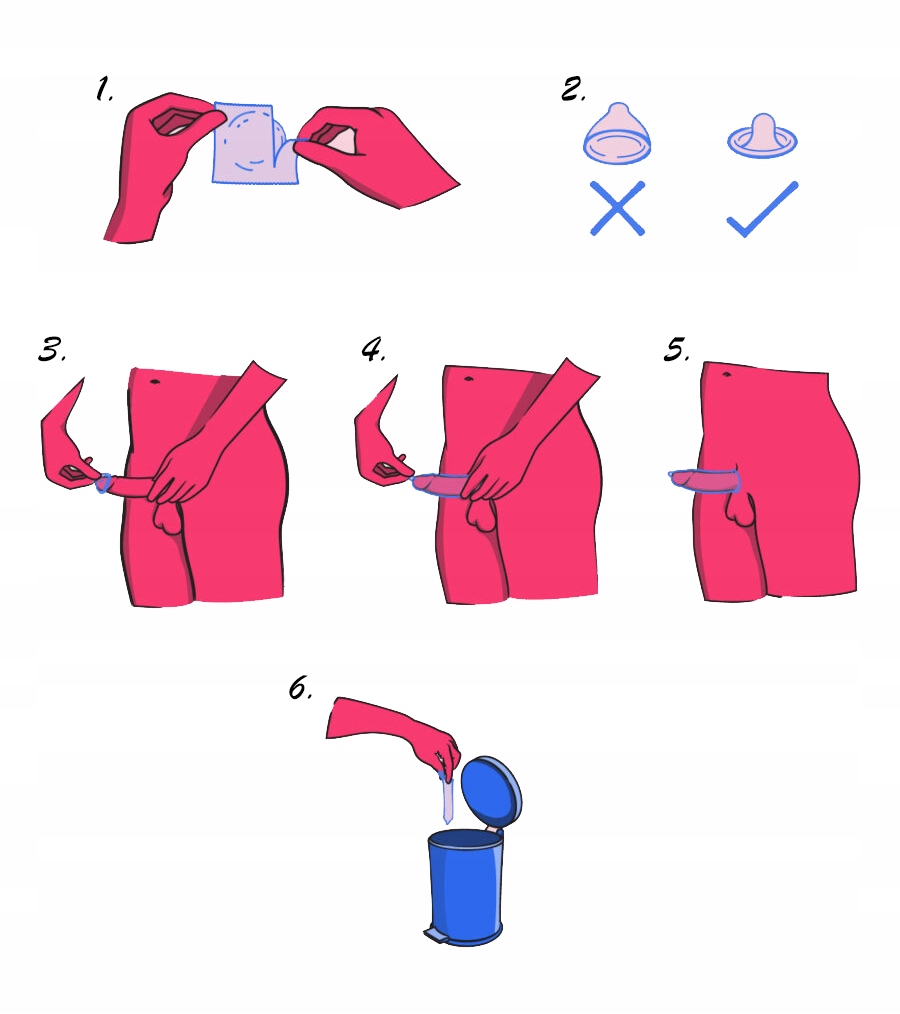 1.

2.

3.

4.

5.

6.