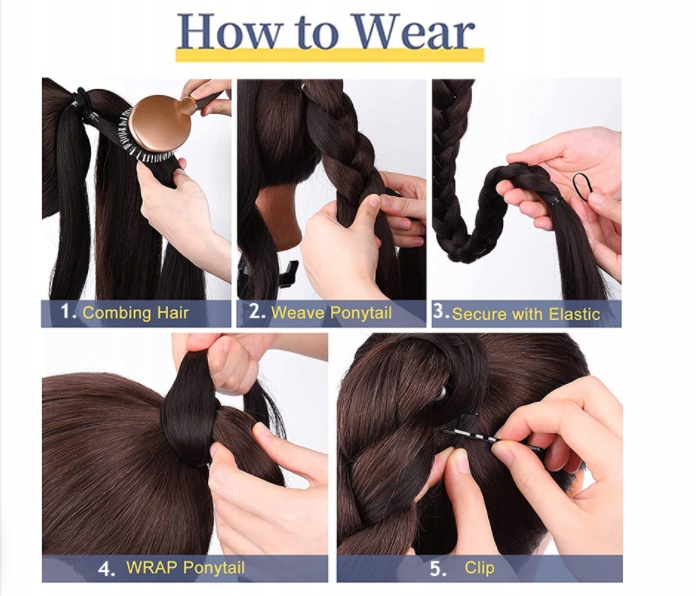 How to Wear

1. Combing Hair

2. Weave Ponytail

3. Secure with Elastic

4. WRAP Ponytail

5. Clip