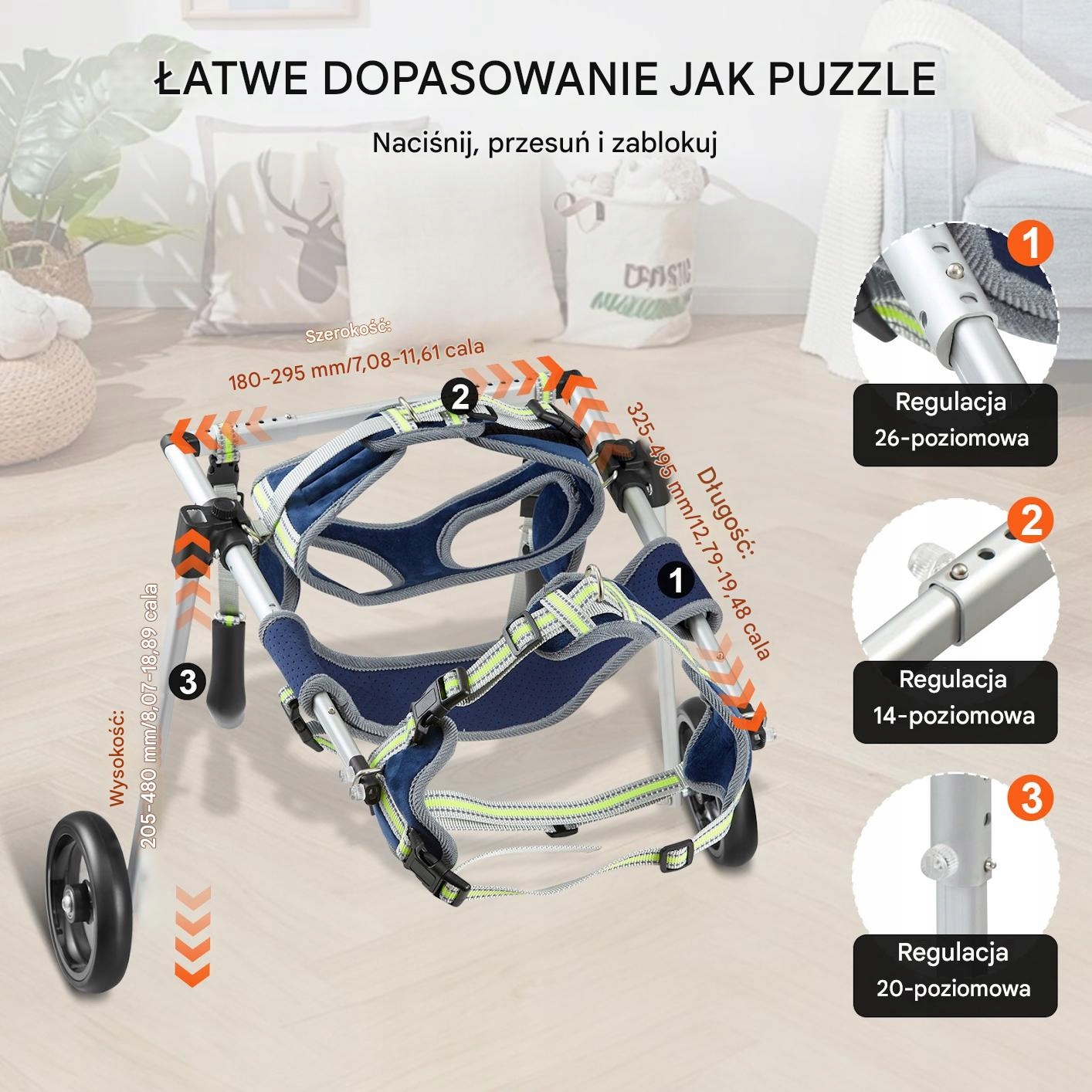 ŁATWE DOPASOWANIE JAK PUZZLE

Naciśnij, przesuń i zablokuj

Szerokość:
180-295 mm/7,08-11,61 cala

2

Długość:
325-495 mm/12,79-19,48 cala

1

Wysokość:
205-480 mm/8,07-18,89 cala

3

1
Regulacja
26-poziomowa

2
Regulacja
14-poziomowa

3
Regulacja
20-poziomowa