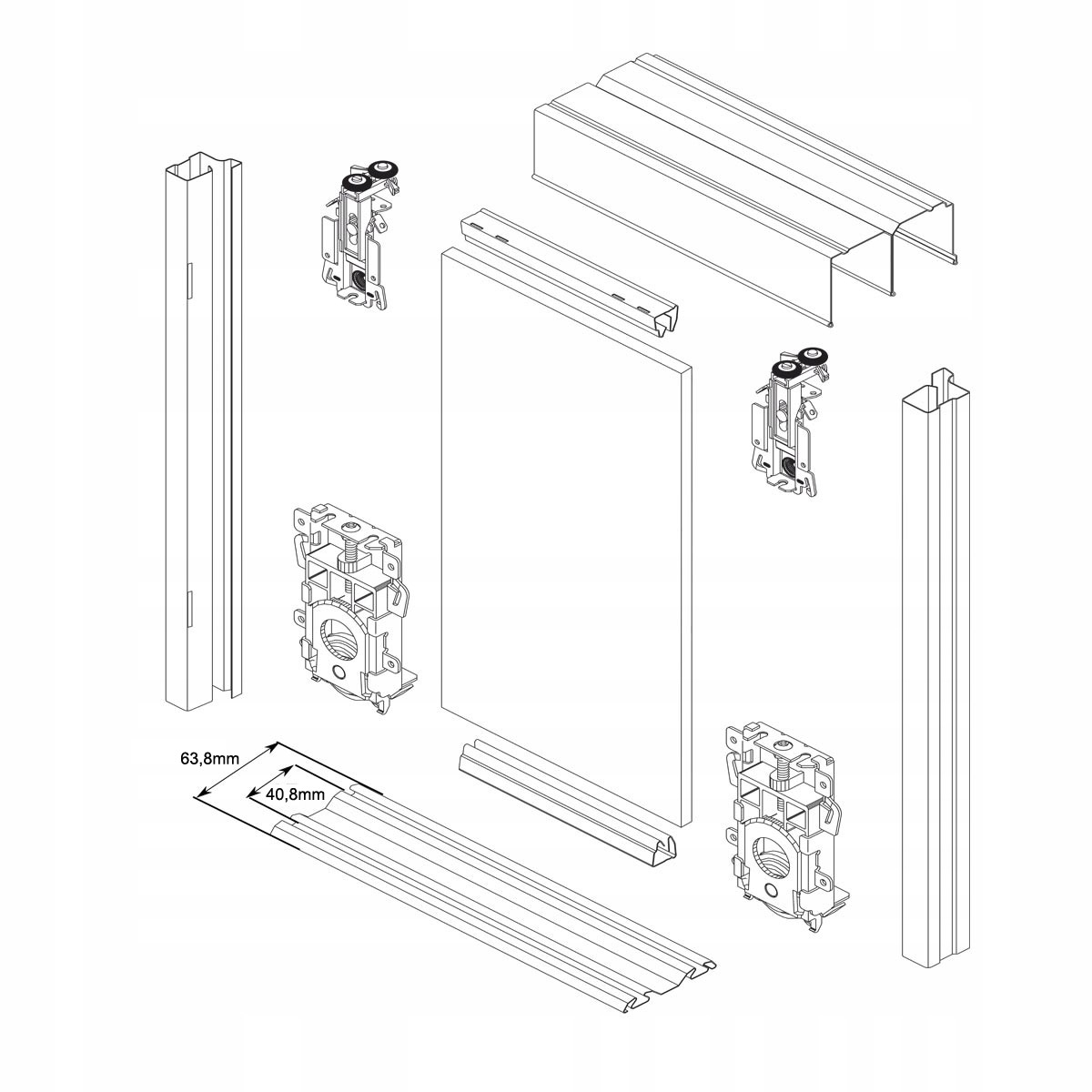 63,8mm
40,8mm