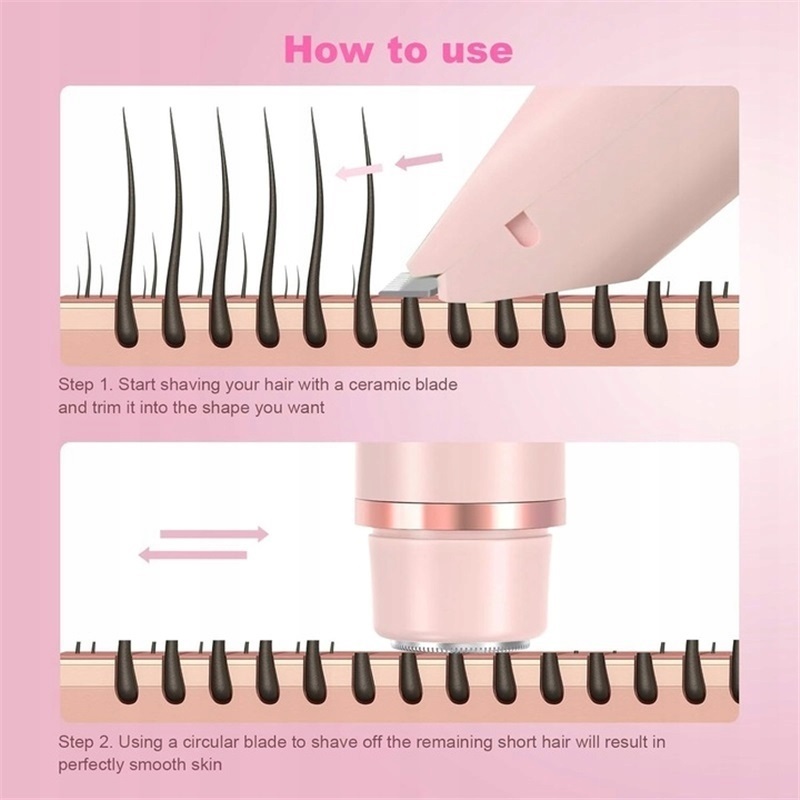 How to use

Step 1. Start shaving your hair with a ceramic blade and trim it into the shape you want

Step 2. Using a circular blade to shave off the remaining short hair will result in perfectly smooth skin