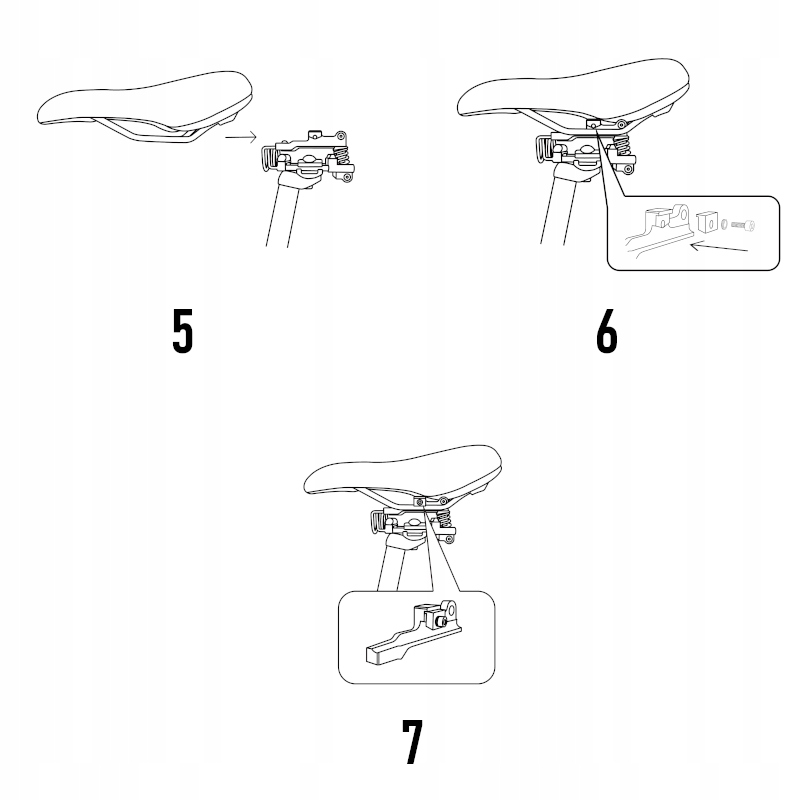 5

6

7