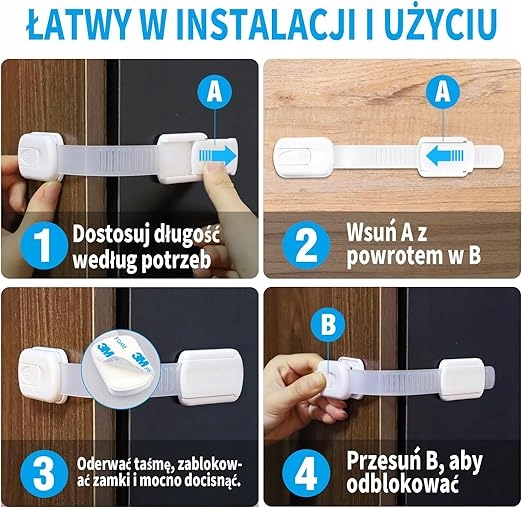 ŁATWY W INSTALACJI I UŻYCIU

A

1 Dostosuj długość według potrzeb

A

2 Wsuń A z powrotem w B

3M FOAM

3M

3 Oderwać taśmę, zablokować zamki i mocno docisnąć.

B

4 Przesuń B, aby odblokować